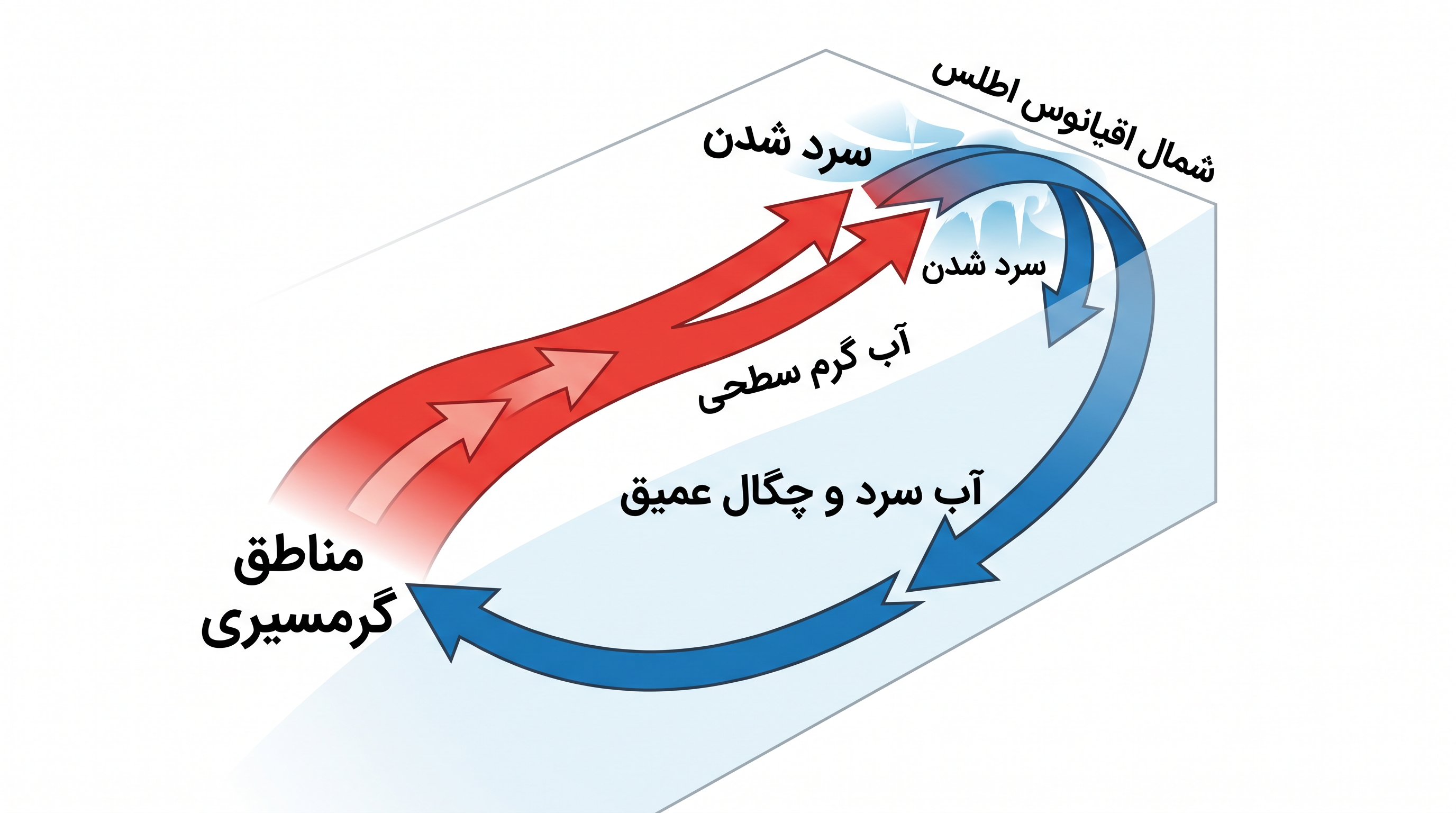 شمال اقیانوس اطلس

سرد شدن

سرد شدن

آب گرم سطحی

آب سرد و چگال عمیق

مناطق گرمسیری