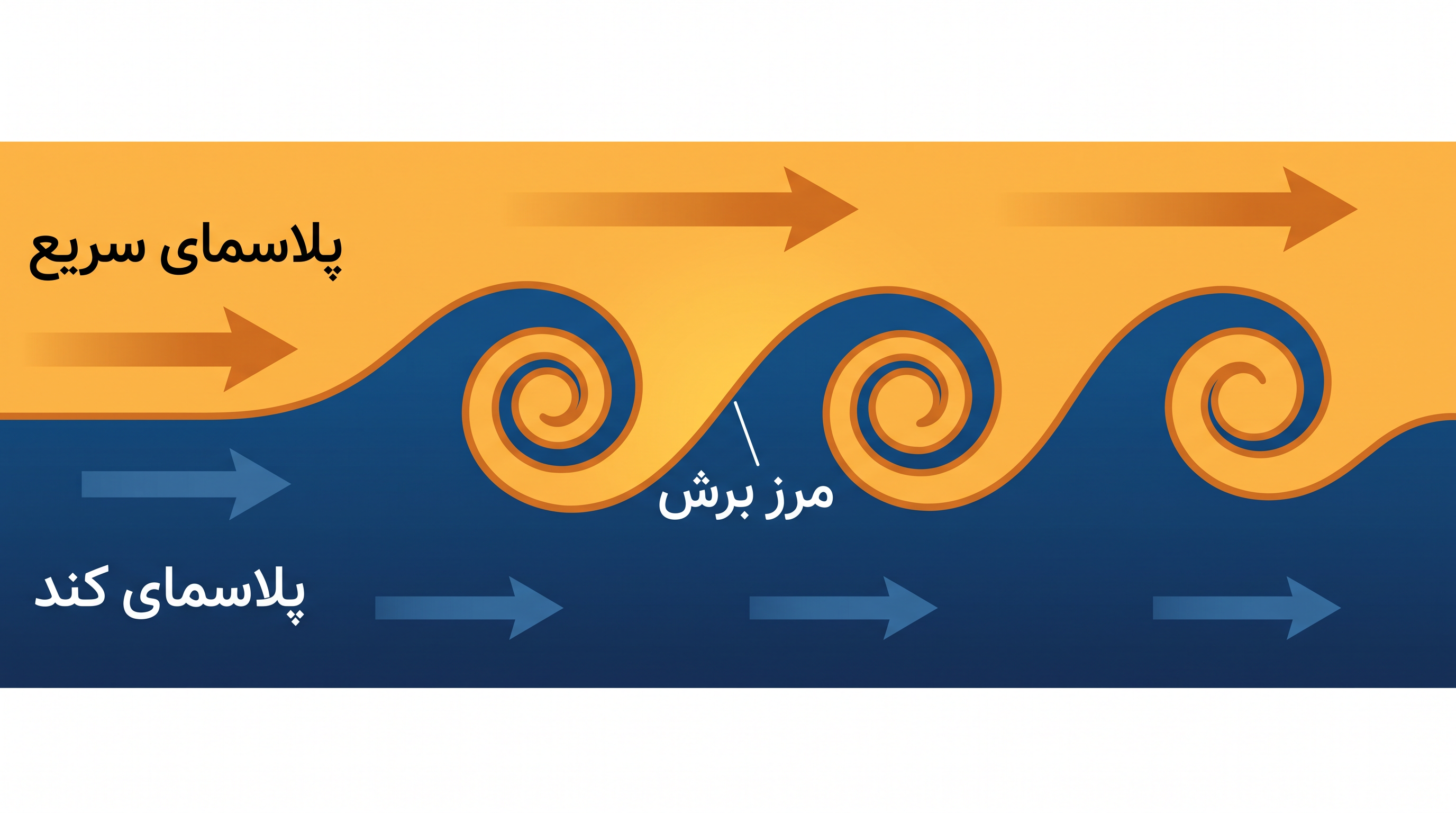 پلاسمای سریع

مرز برش

پلاسمای کند