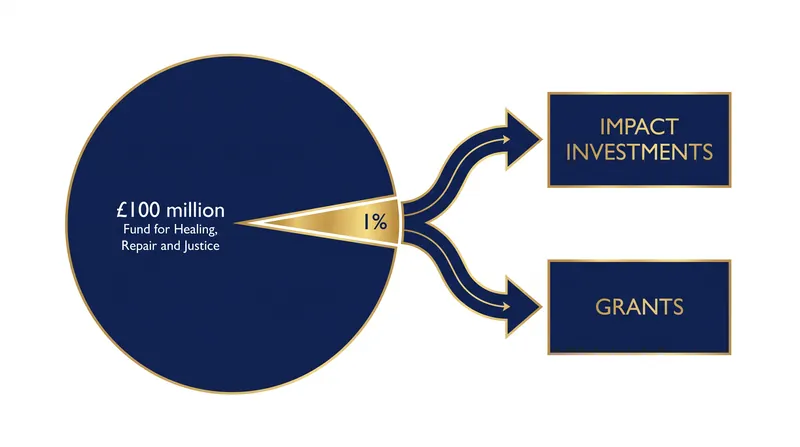 £100 million
Fund for Healing, Repair and Justice

1%

IMPACT INVESTMENTS

GRANTS