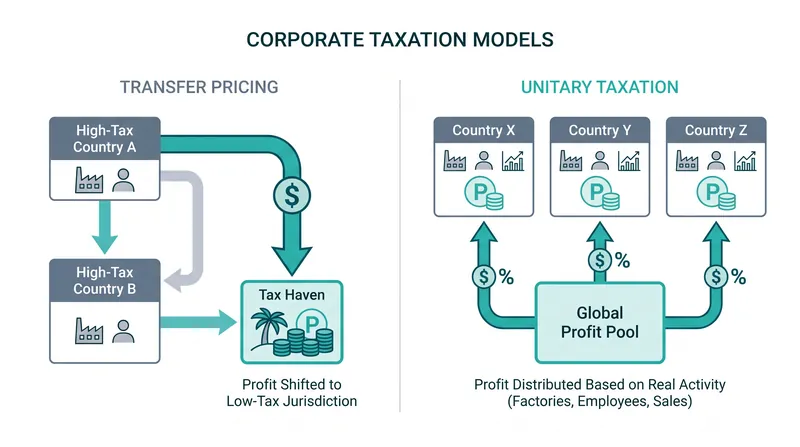 CORPORATE TAXATION MODELS

TRANSFER PRICING

High-Tax Country A

$

High-Tax Country B

Tax Haven

P

Profit Shifted to Low-Tax Jurisdiction

UNITARY TAXATION

Country X

P

Country Y

P

Country Z

P

$ %

$ %

$ %

Global Profit Pool

Profit Distributed Based on Real Activity (Factories, Employees, Sales)