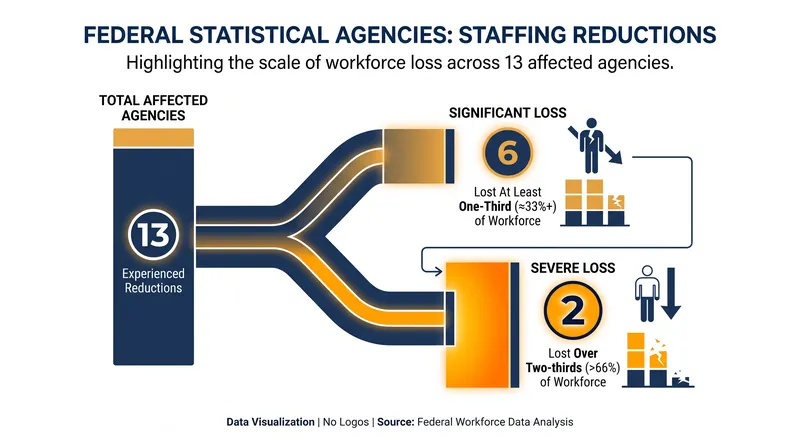 FEDERAL STATISTICAL AGENCIES: STAFFING REDUCTIONS

Highlighting the scale of workforce loss across 13 affected agencies.

TOTAL AFFECTED AGENCIES

13

Experienced Reductions

SIGNIFICANT LOSS

6

Lost At Least One-Third (≈33%+) of Workforce

SEVERE LOSS

2

Lost Over Two-thirds (>66%) of Workforce

Data Visualization | No Logos | Source: Federal Workforce Data Analysis