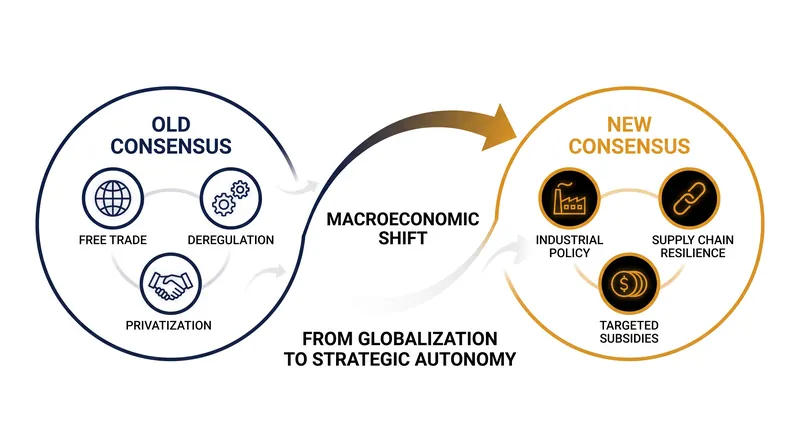 OLD CONSENSUS

FREE TRADE

DEREGULATION

PRIVATIZATION

MACROECONOMIC SHIFT

FROM GLOBALIZATION TO STRATEGIC AUTONOMY

NEW CONSENSUS

INDUSTRIAL POLICY

SUPPLY CHAIN RESILIENCE

TARGETED SUBSIDIES