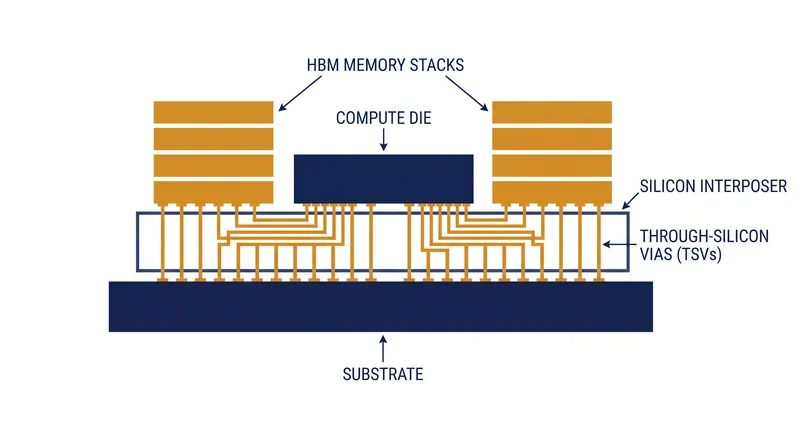 HBM MEMORY STACKS

COMPUTE DIE

SILICON INTERPOSER

THROUGH-SILICON VIAS (TSVs)

SUBSTRATE