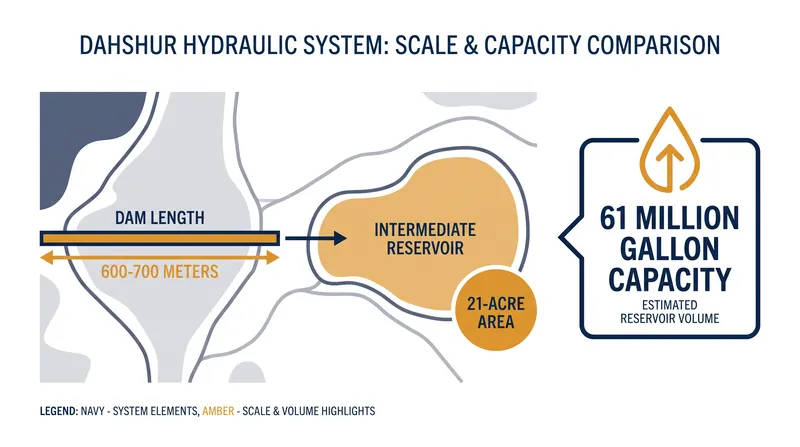 DAHSHUR HYDRAULIC SYSTEM: SCALE & CAPACITY COMPARISON

DAM LENGTH

600-700 METERS

INTERMEDIATE RESERVOIR

21-ACRE AREA

61 MILLION GALLON CAPACITY

ESTIMATED RESERVOIR VOLUME

LEGEND: NAVY - SYSTEM ELEMENTS, AMBER - SCALE & VOLUME HIGHLIGHTS