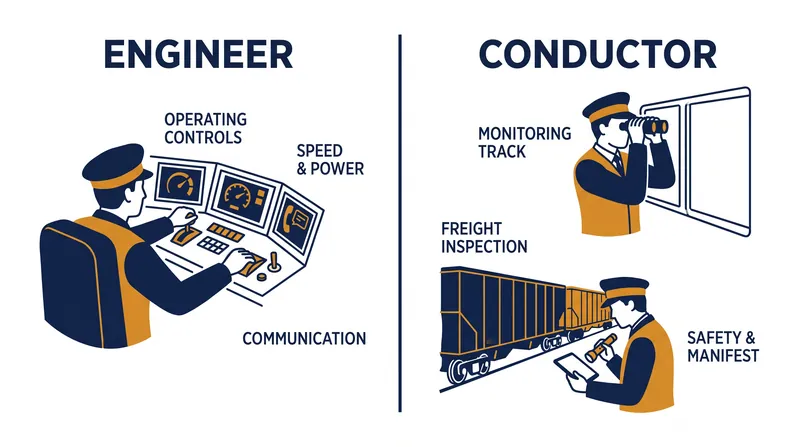 ENGINEER

OPERATING CONTROLS

SPEED & POWER

COMMUNICATION

CONDUCTOR

MONITORING TRACK

FREIGHT INSPECTION

SAFETY & MANIFEST