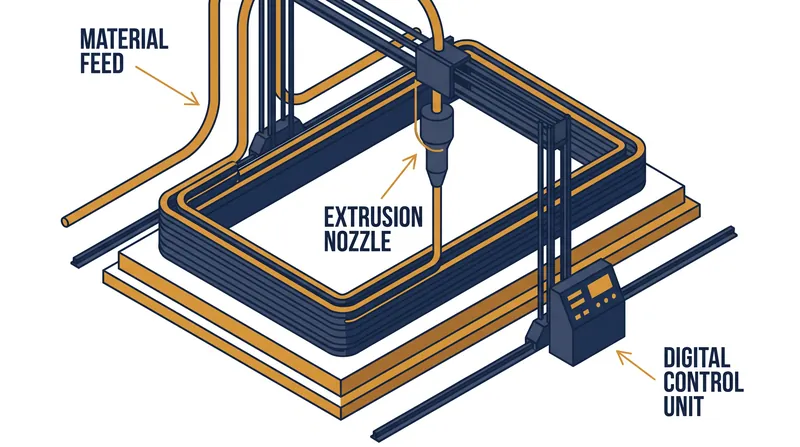 MATERIAL FEED

EXTRUSION NOZZLE

DIGITAL CONTROL UNIT