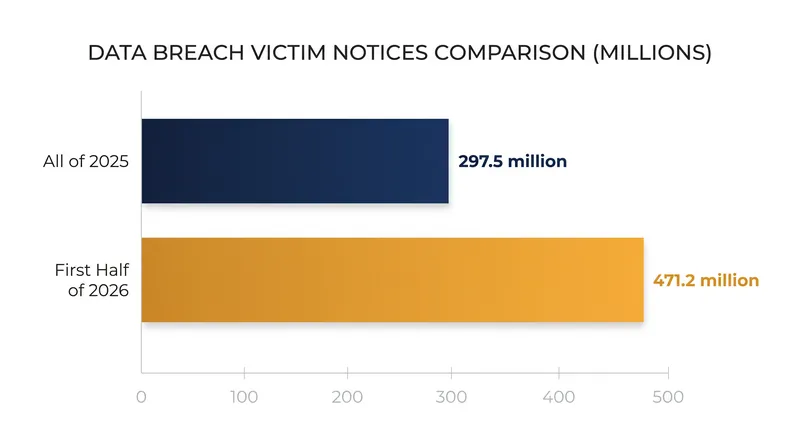 DATA BREACH VICTIM NOTICES COMPARISON (MILLIONS)

All of 2025

297.5 million

First Half of 2026

471.2 million

0
100
200
300
400
500