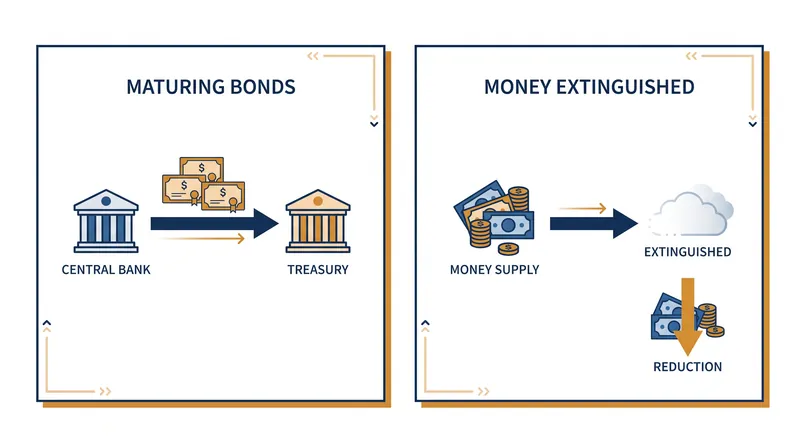 MATURING BONDS

CENTRAL BANK

TREASURY

MONEY EXTINGUISHED

MONEY SUPPLY

EXTINGUISHED

REDUCTION