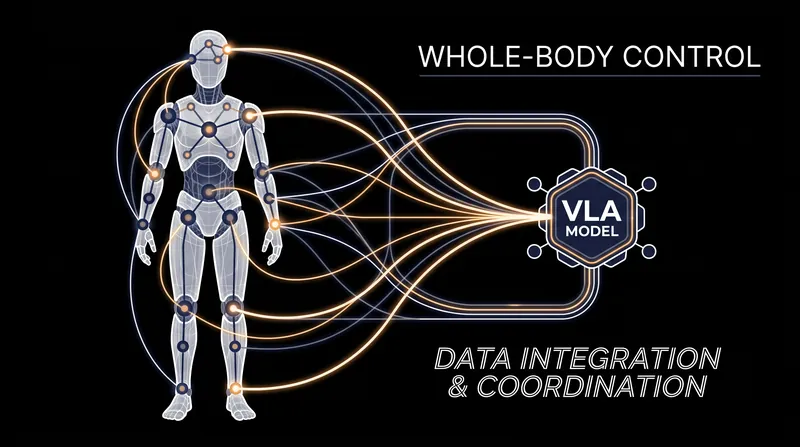 WHOLE-BODY CONTROL

VLA MODEL

DATA INTEGRATION & COORDINATION