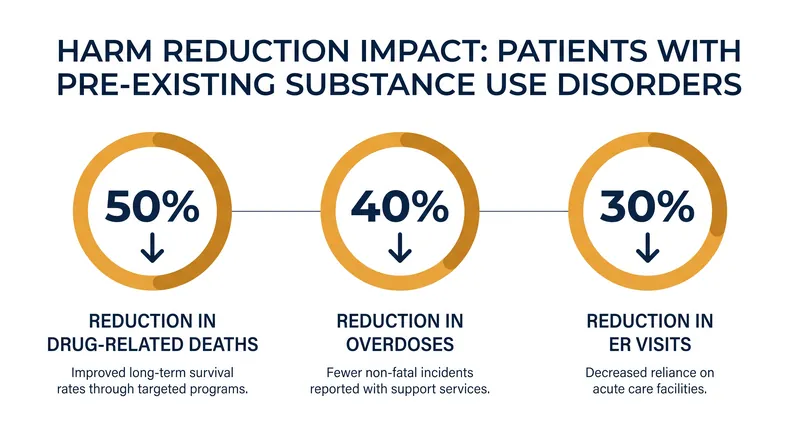 HARM REDUCTION IMPACT: PATIENTS WITH PRE-EXISTING SUBSTANCE USE DISORDERS

50%
↓

REDUCTION IN DRUG-RELATED DEATHS

Improved long-term survival rates through targeted programs.

40%
↓

REDUCTION IN OVERDOSES

Fewer non-fatal incidents reported with support services.

30%
↓

REDUCTION IN ER VISITS

Decreased reliance on acute care facilities.