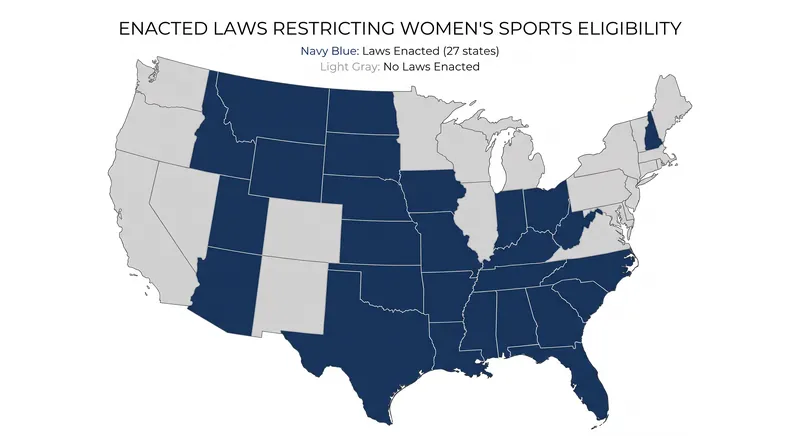 ENACTED LAWS RESTRICTING WOMEN'S SPORTS ELIGIBILITY

Navy Blue: Laws Enacted (27 states)
Light Gray: No Laws Enacted