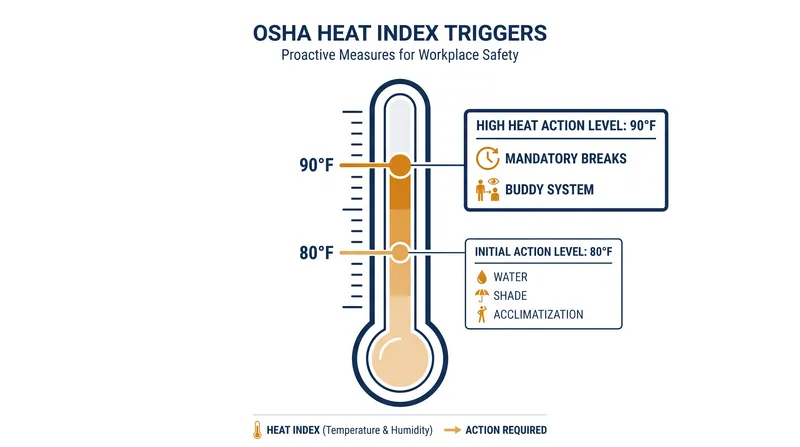 OSHA HEAT INDEX TRIGGERS
Proactive Measures for Workplace Safety

90°F

80°F

HIGH HEAT ACTION LEVEL: 90°F
MANDATORY BREAKS
BUDDY SYSTEM

INITIAL ACTION LEVEL: 80°F
WATER
SHADE
ACCLIMATIZATION

HEAT INDEX (Temperature & Humidity) ACTION REQUIRED