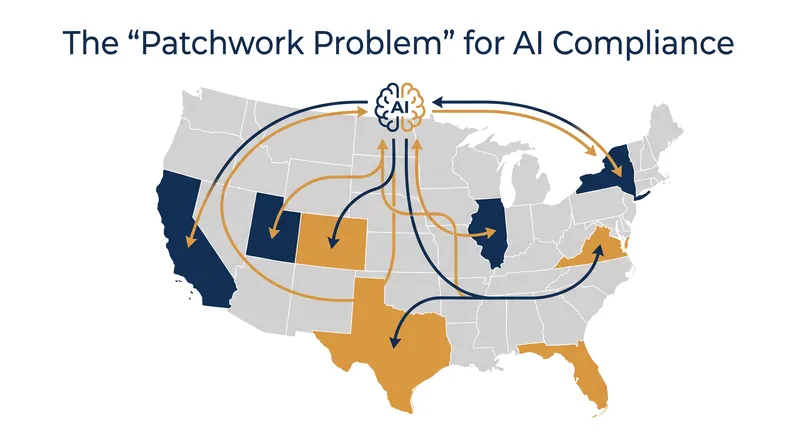 The “Patchwork Problem” for AI Compliance

AI