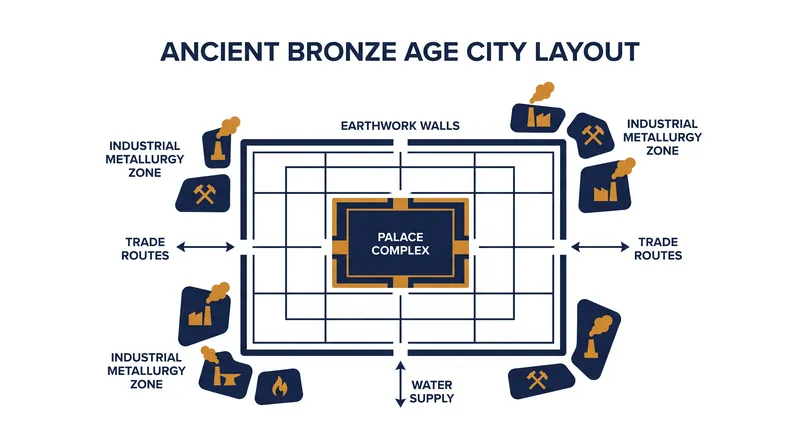 ANCIENT BRONZE AGE CITY LAYOUT

EARTHWORK WALLS

INDUSTRIAL METALLURGY ZONE

INDUSTRIAL METALLURGY ZONE

TRADE ROUTES

PALACE COMPLEX

TRADE ROUTES

INDUSTRIAL METALLURGY ZONE

WATER SUPPLY