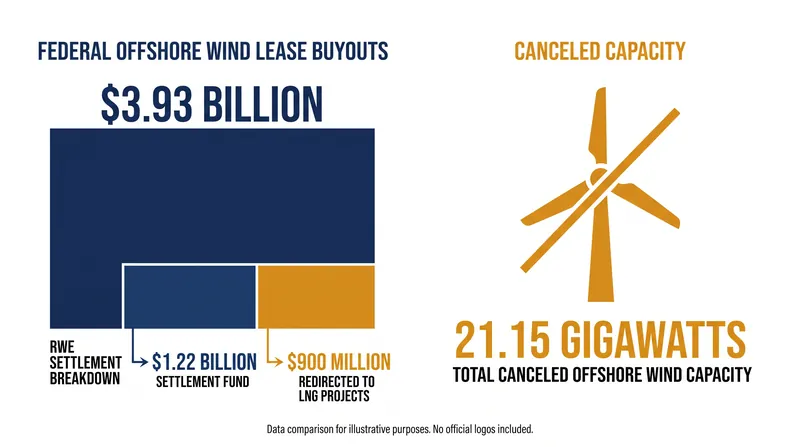 FEDERAL OFFSHORE WIND LEASE BUYOUTS

$3.93 BILLION

RWE SETTLEMENT BREAKDOWN

$1.22 BILLION
SETTLEMENT FUND

$900 MILLION
REDIRECTED TO LNG PROJECTS

CANCELED CAPACITY

21.15 GIGAWATTS
TOTAL CANCELED OFFSHORE WIND CAPACITY

Data comparison for illustrative purposes. No official logos included.