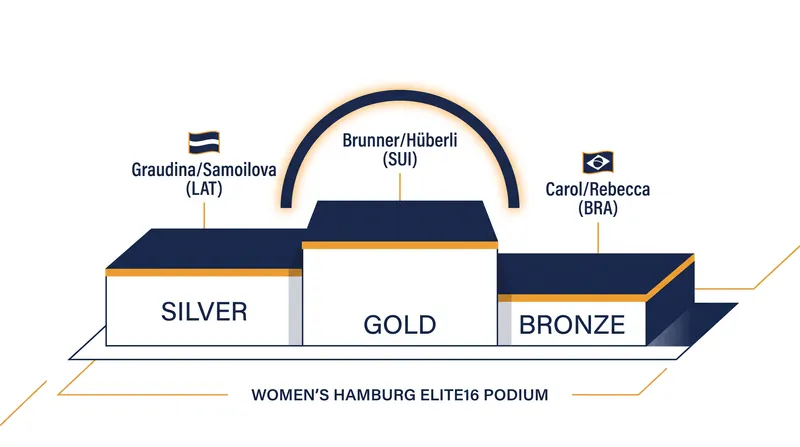 Graudina/Samoilova
(LAT)

Brunner/Hüberli
(SUI)

Carol/Rebecca
(BRA)

SILVER

GOLD

BRONZE

WOMEN'S HAMBURG ELITE16 PODIUM