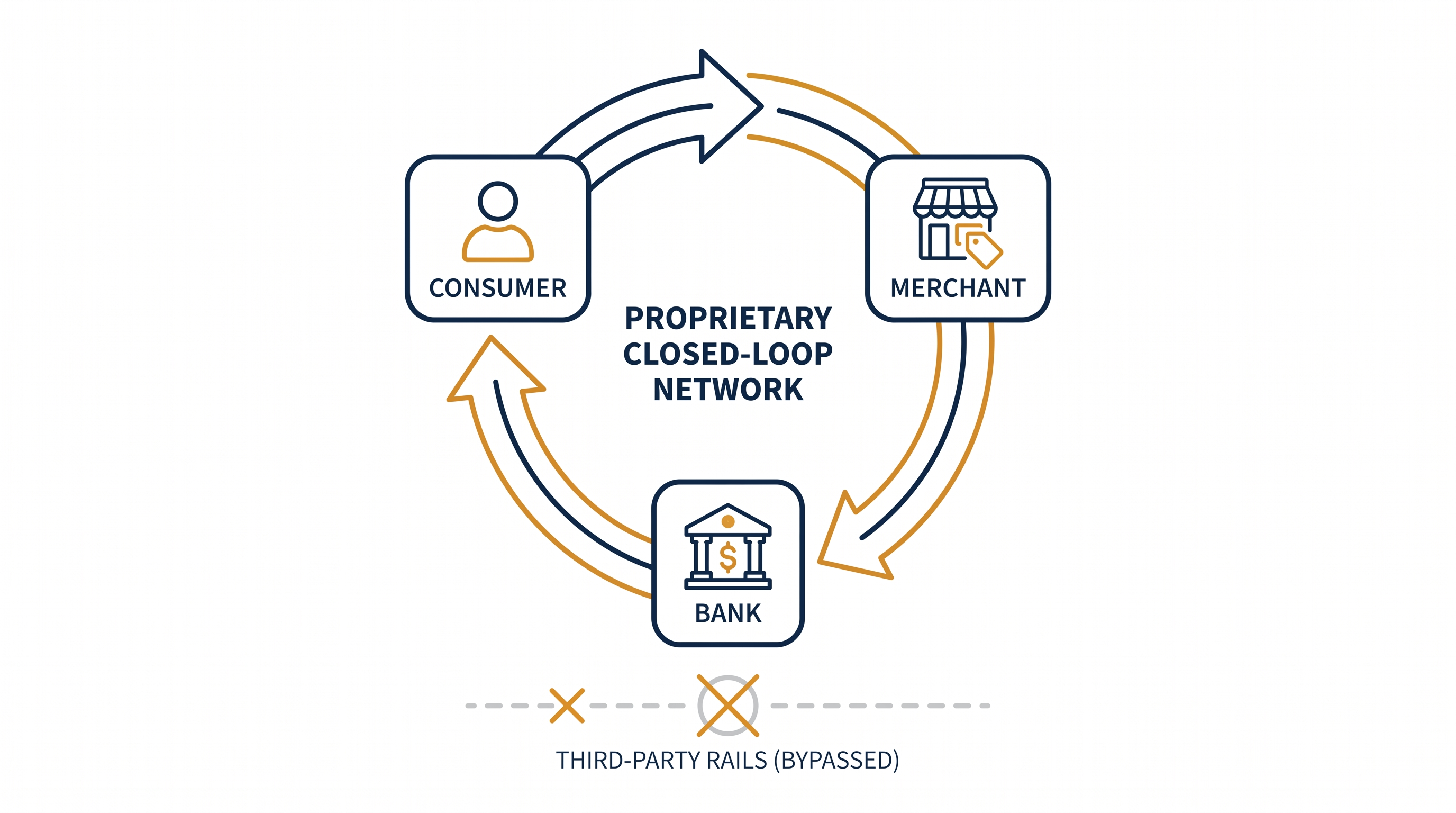 CONSUMER

MERCHANT

PROPRIETARY CLOSED-LOOP NETWORK

$

BANK

THIRD-PARTY RAILS (BYPASSED)