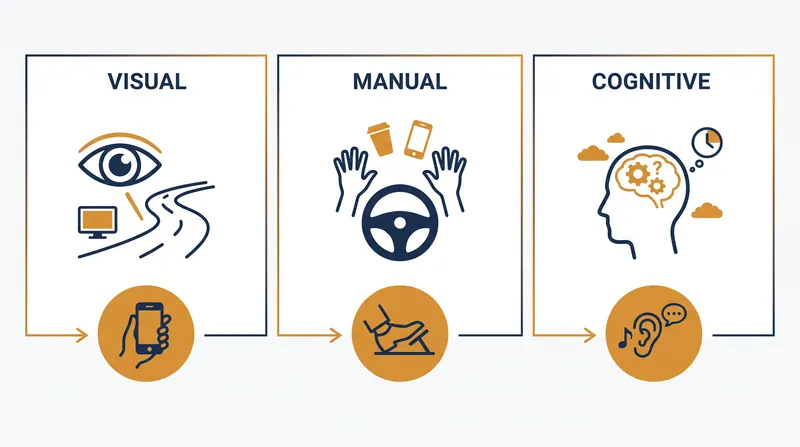 VISUAL

MANUAL

COGNITIVE

?