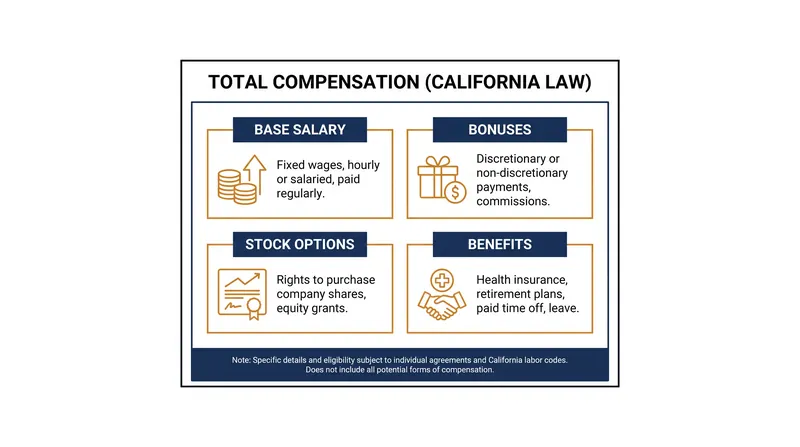 TOTAL COMPENSATION (CALIFORNIA LAW)

BASE SALARY

Fixed wages, hourly or salaried, paid regularly.

BONUSES

Discretionary or non-discretionary payments, commissions.

STOCK OPTIONS

Rights to purchase company shares, equity grants.

BENEFITS

Health insurance, retirement plans, paid time off, leave.

Note: Specific details and eligibility subject to individual agreements and California labor codes. Does not include all potential forms of compensation.