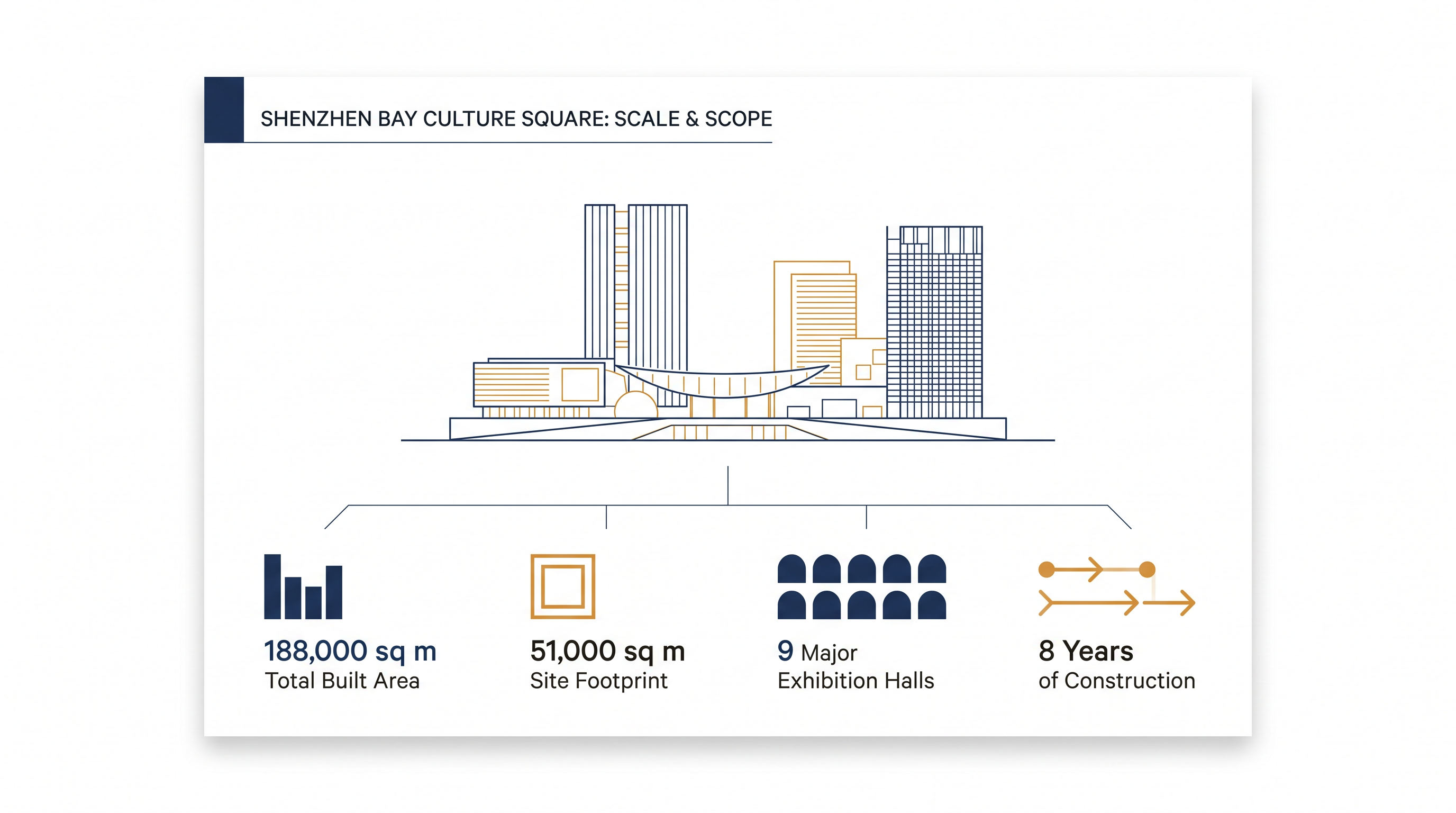 SHENZHEN BAY CULTURE SQUARE: SCALE & SCOPE

188,000 sq m
Total Built Area

51,000 sq m
Site Footprint

9 Major
Exhibition Halls

8 Years
of Construction