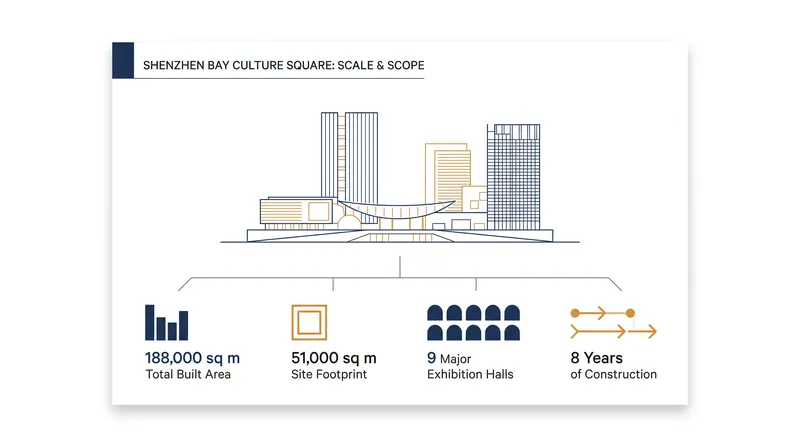 SHENZHEN BAY CULTURE SQUARE: SCALE & SCOPE

188,000 sq m
Total Built Area

51,000 sq m
Site Footprint

9 Major
Exhibition Halls

8 Years
of Construction