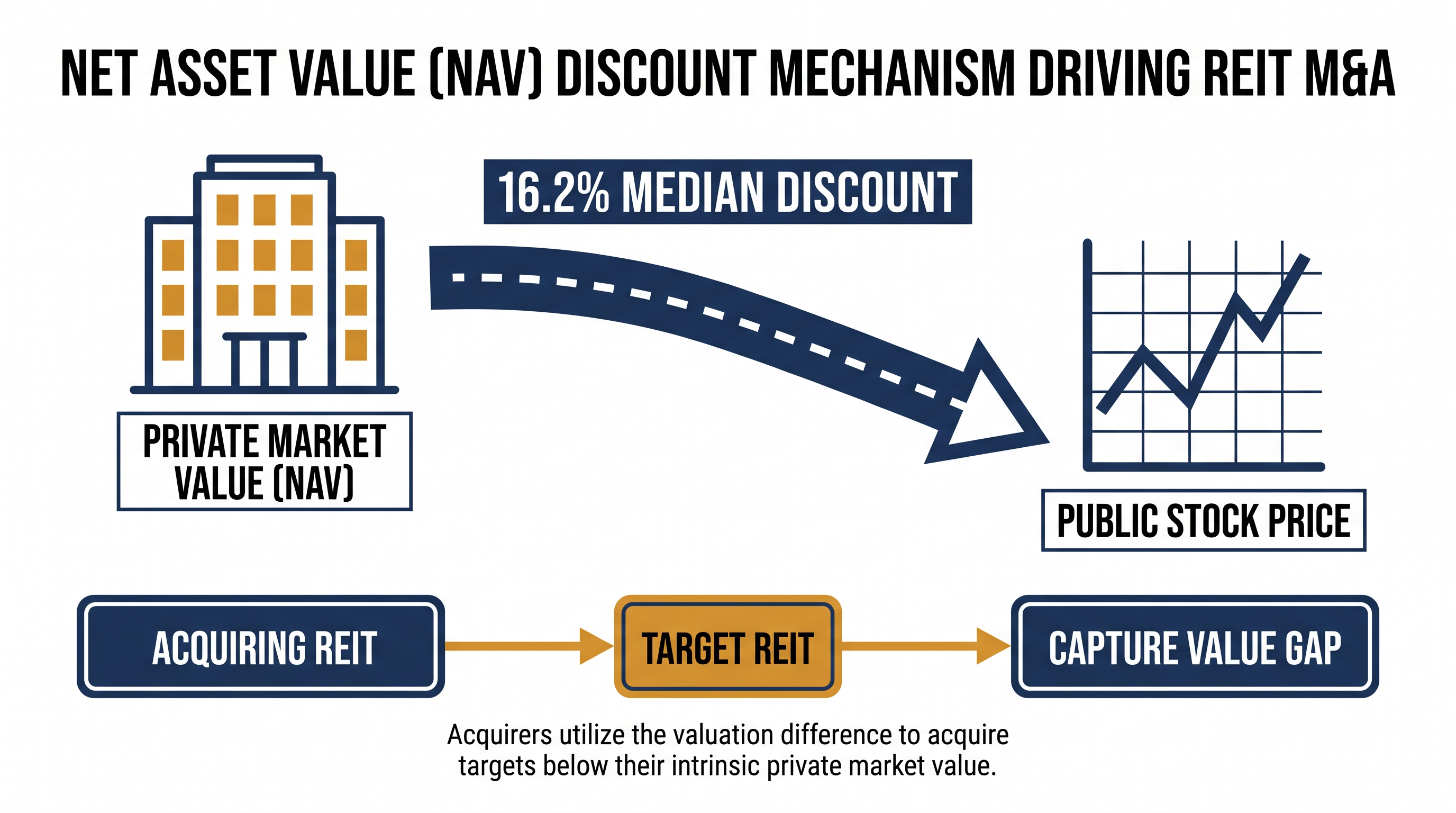 NET ASSET VALUE (NAV) DISCOUNT MECHANISM DRIVING REIT M&A

16.2% MEDIAN DISCOUNT

PRIVATE MARKET VALUE (NAV)

PUBLIC STOCK PRICE

ACQUIRING REIT

TARGET REIT

CAPTURE VALUE GAP

Acquirers utilize the valuation difference to acquire targets below their intrinsic private market value.