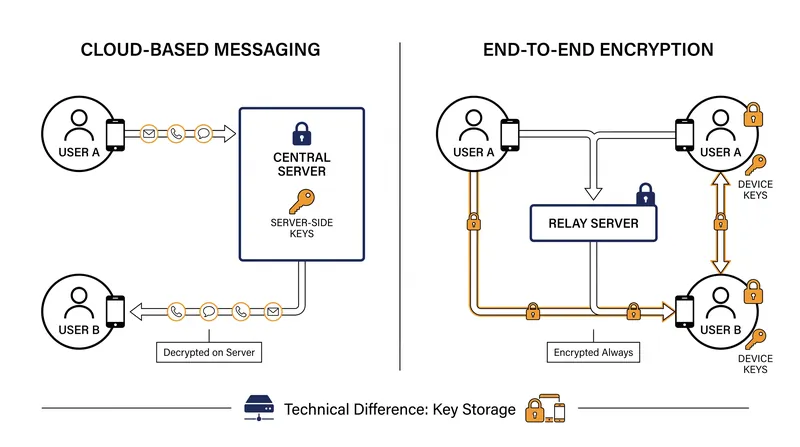 CLOUD-BASED MESSAGING

USER A

CENTRAL SERVER

SERVER-SIDE KEYS

USER B

Decrypted on Server

END-TO-END ENCRYPTION

USER A

USER A

DEVICE KEYS

RELAY SERVER

USER B

DEVICE KEYS

Encrypted Always

Technical Difference: Key Storage