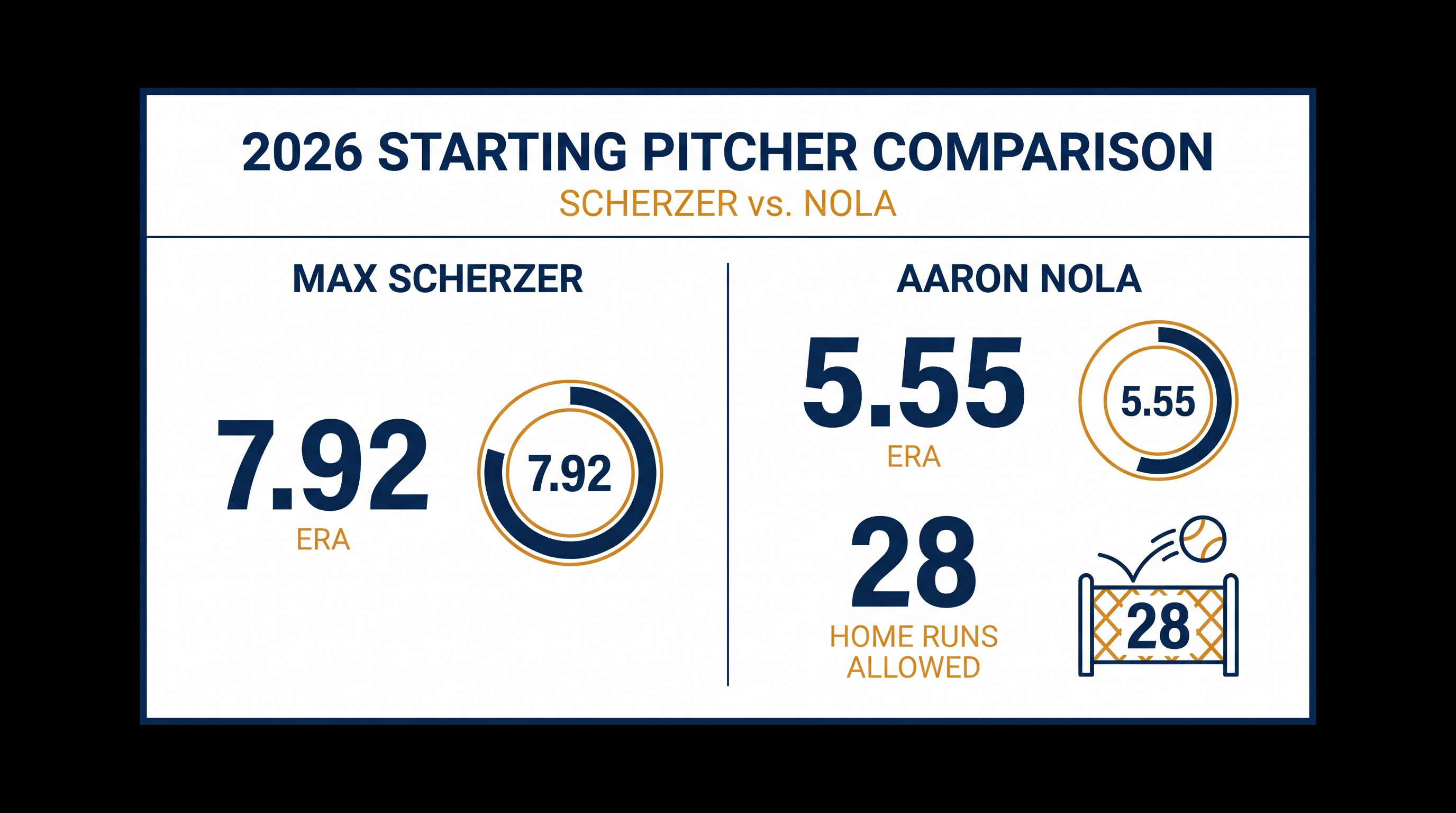 2026 STARTING PITCHER COMPARISON
SCHERZER vs. NOLA

MAX SCHERZER

7.92
ERA

7.92

AARON NOLA

5.55
ERA

5.55

28
HOME RUNS ALLOWED

28