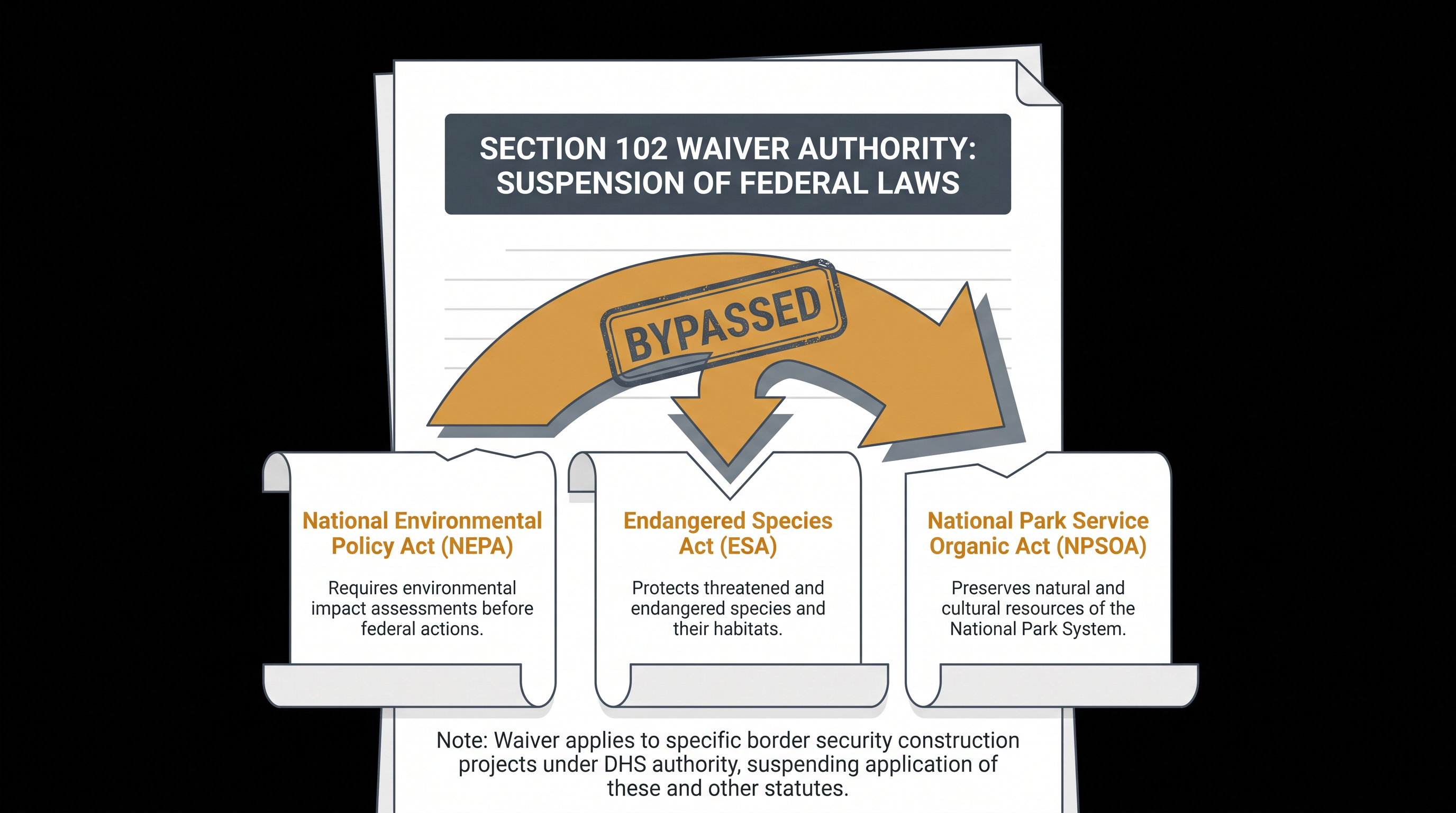 SECTION 102 WAIVER AUTHORITY: SUSPENSION OF FEDERAL LAWS

BYPASSED

National Environmental Policy Act (NEPA)

Requires environmental impact assessments before federal actions.

Endangered Species Act (ESA)

Protects threatened and endangered species and their habitats.

National Park Service Organic Act (NPSOA)

Preserves natural and cultural resources of the National Park System.

Note: Waiver applies to specific border security construction projects under DHS authority, suspending application of these and other statutes.