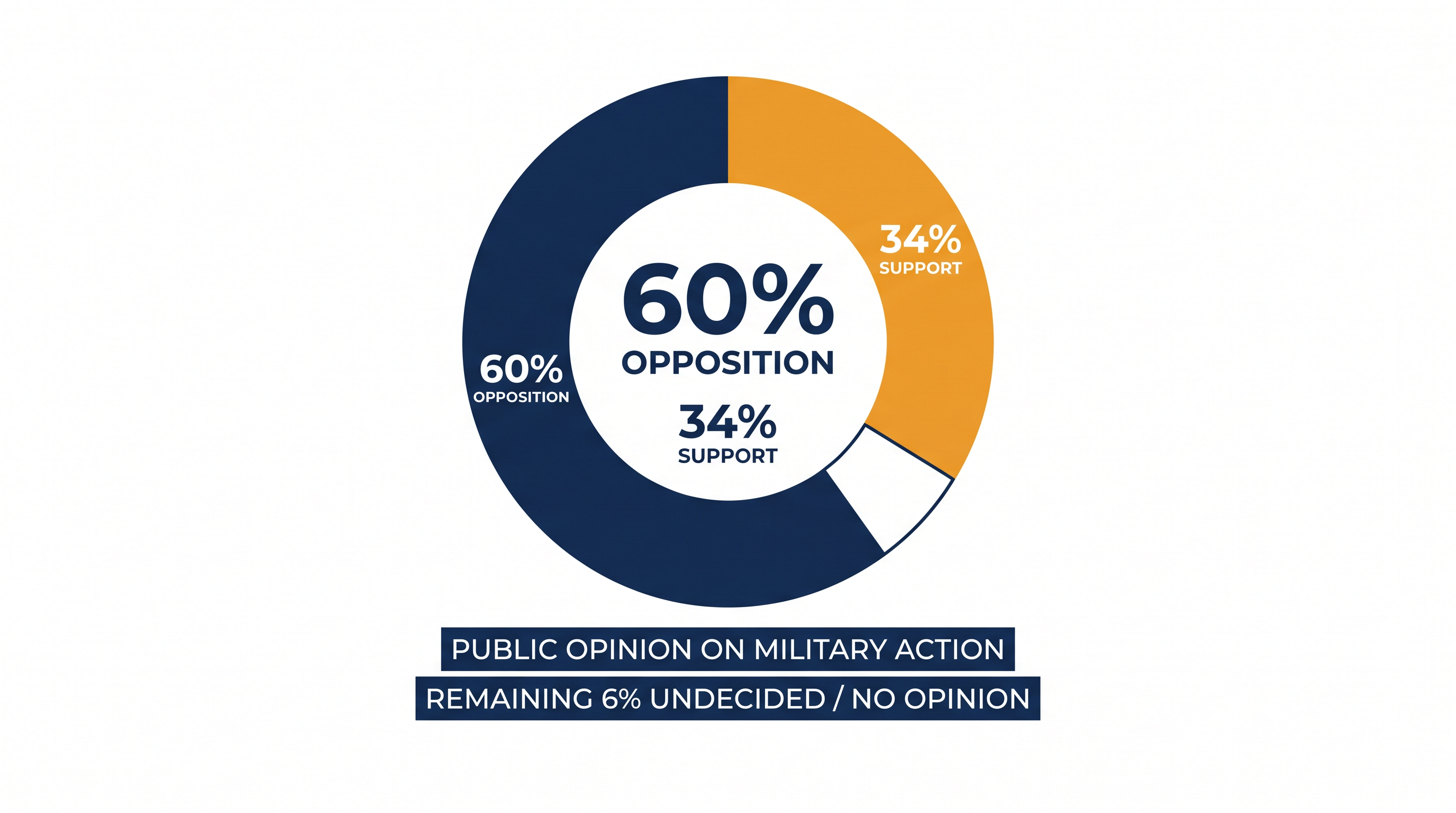 34%
SUPPORT

60%
OPPOSITION

60%
OPPOSITION

34%
SUPPORT

PUBLIC OPINION ON MILITARY ACTION

REMAINING 6% UNDECIDED / NO OPINION