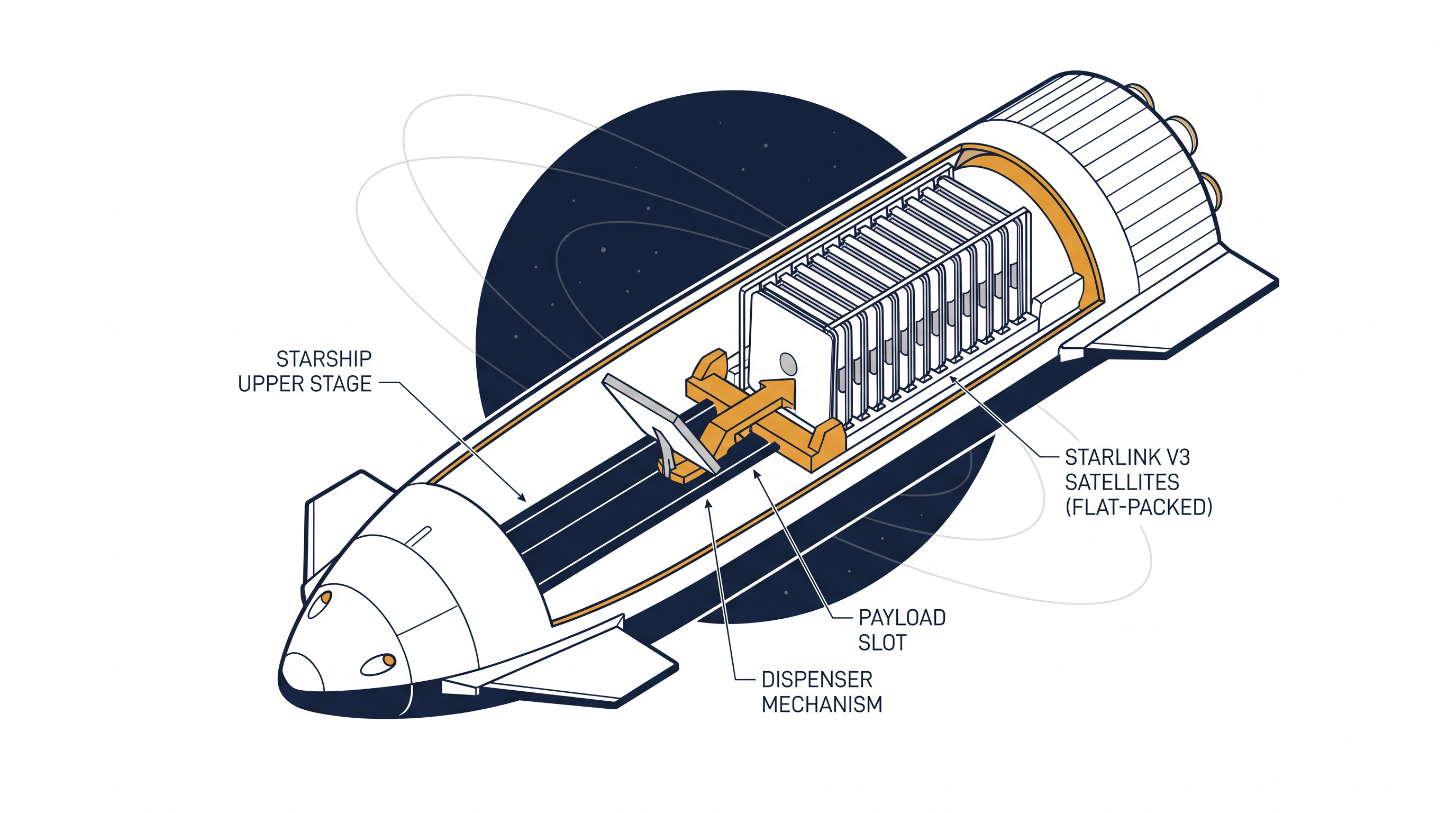 STARSHIP UPPER STAGE

STARLINK V3 SATELLITES (FLAT-PACKED)

PAYLOAD SLOT

DISPENSER MECHANISM