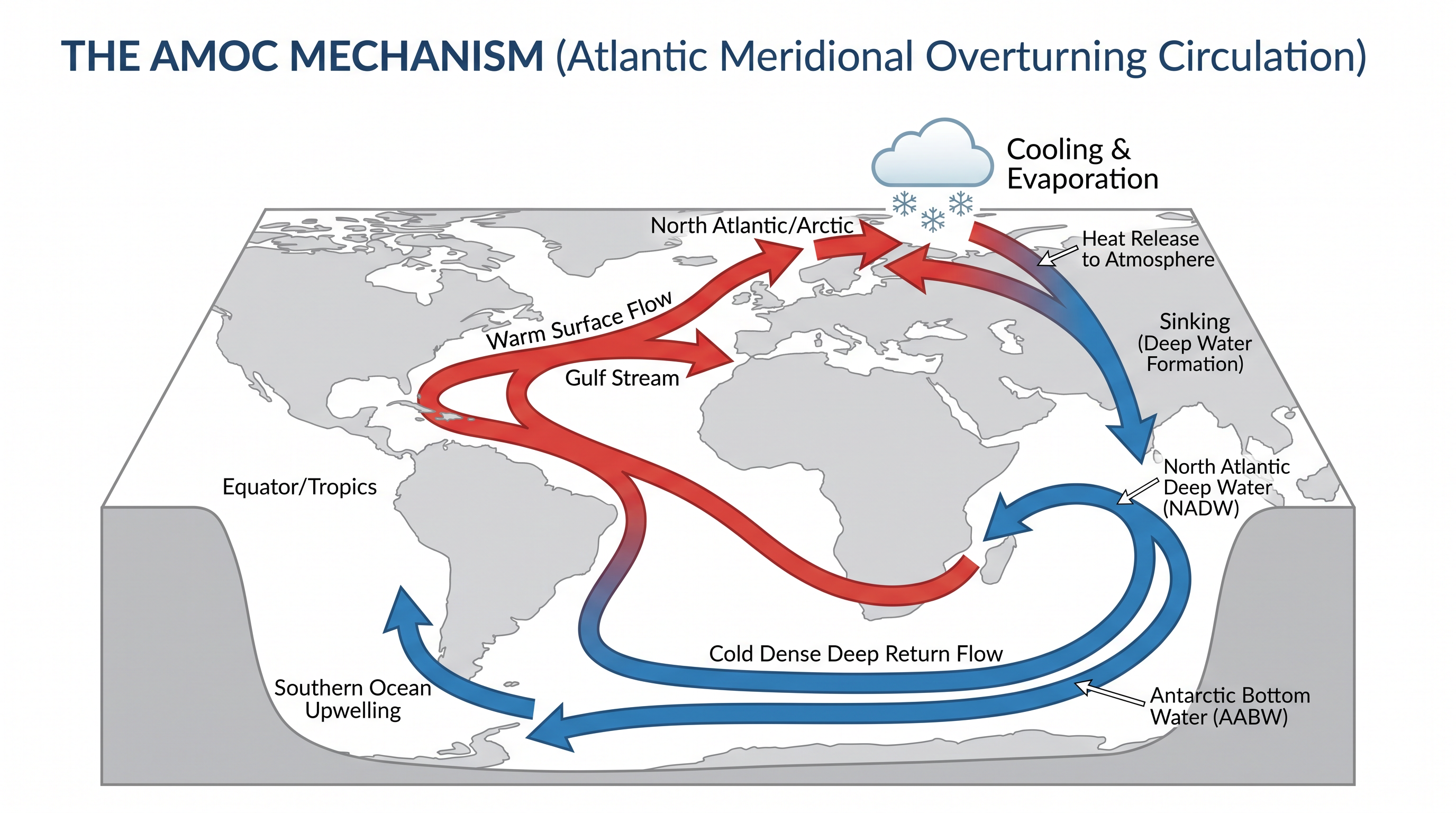 THE AMOC MECHANISM (Atlantic Meridional Overturning Circulation)

Cooling & Evaporation

North Atlantic/Arctic

Heat Release to Atmosphere

Warm Surface Flow

Gulf Stream

Sinking (Deep Water Formation)

Equator/Tropics

North Atlantic Deep Water (NADW)

Cold Dense Deep Return Flow

Southern Ocean Upwelling

Antarctic Bottom Water (AABW)