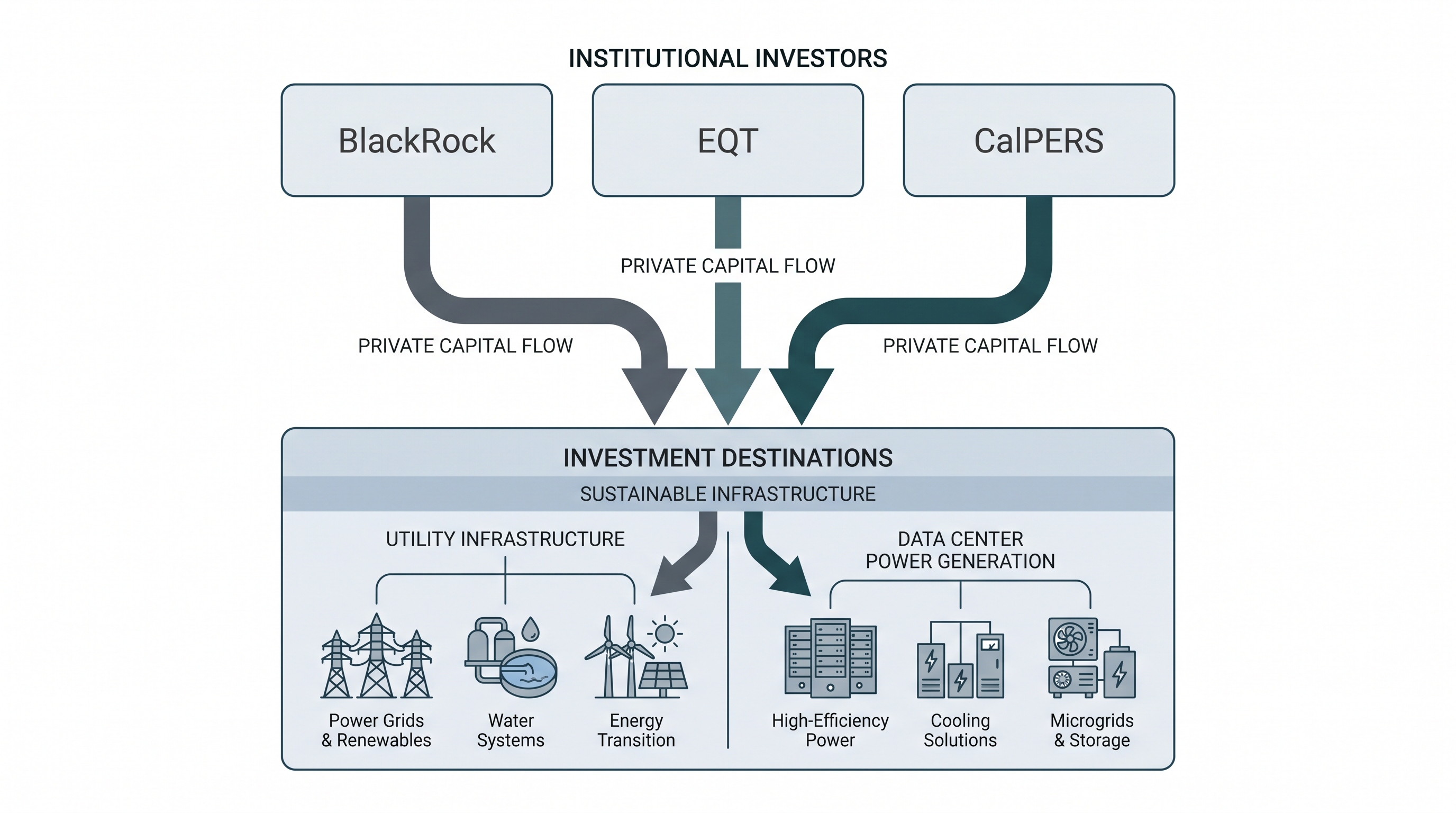 INSTITUTIONAL INVESTORS

BlackRock

EQT

CalPERS

PRIVATE CAPITAL FLOW

PRIVATE CAPITAL FLOW

PRIVATE CAPITAL FLOW

INVESTMENT DESTINATIONS

SUSTAINABLE INFRASTRUCTURE

UTILITY INFRASTRUCTURE

Power Grids & Renewables

Water Systems

Energy Transition

DATA CENTER POWER GENERATION

High-Efficiency Power

Cooling Solutions

Microgrids & Storage