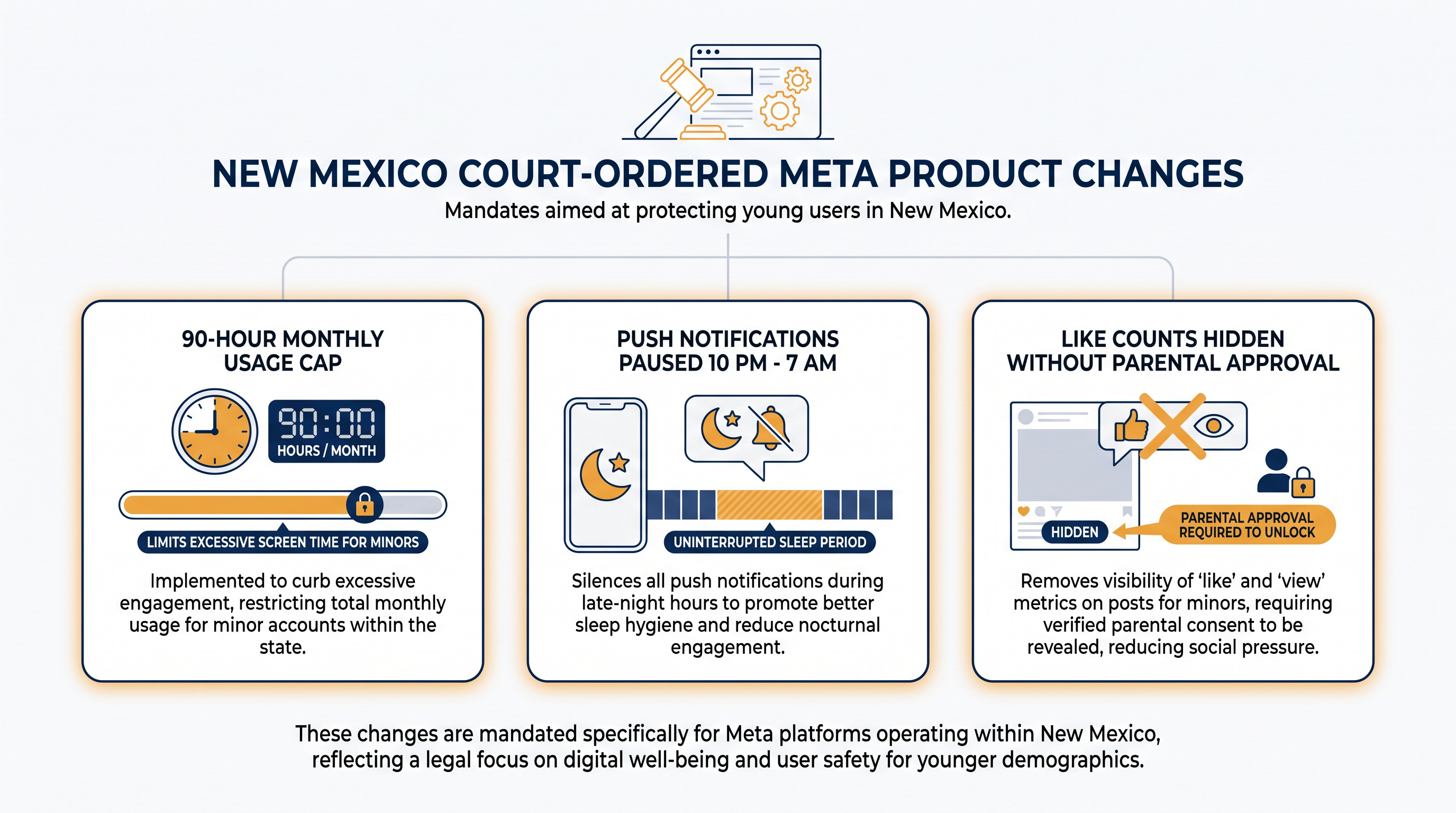 NEW MEXICO COURT-ORDERED META PRODUCT CHANGES

Mandates aimed at protecting young users in New Mexico.

90-HOUR MONTHLY USAGE CAP

90:00

HOURS / MONTH

LIMITS EXCESSIVE SCREEN TIME FOR MINORS

Implemented to curb excessive engagement, restricting total monthly usage for minor accounts within the state.

PUSH NOTIFICATIONS PAUSED 10 PM - 7 AM

UNINTERRUPTED SLEEP PERIOD

Silences all push notifications during late-night hours to promote better sleep hygiene and reduce nocturnal engagement.

LIKE COUNTS HIDDEN WITHOUT PARENTAL APPROVAL

HIDDEN

PARENTAL APPROVAL REQUIRED TO UNLOCK

Removes visibility of 'like' and 'view' metrics on posts for minors, requiring verified parental consent to be revealed, reducing social pressure.

These changes are mandated specifically for Meta platforms operating within New Mexico, reflecting a legal focus on digital well-being and user safety for younger demographics.