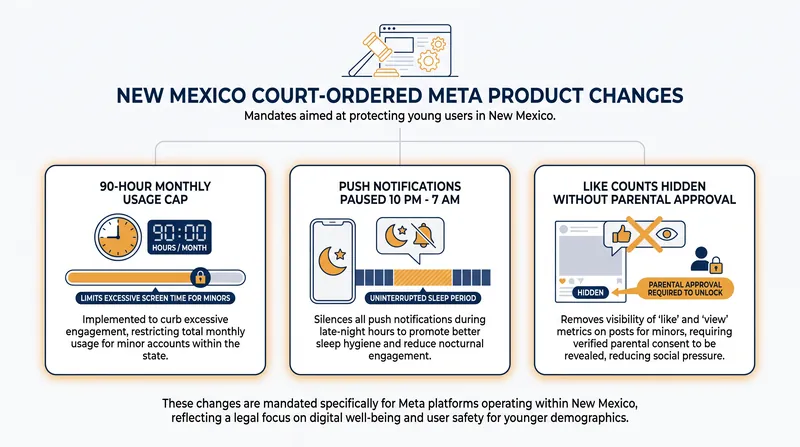 NEW MEXICO COURT-ORDERED META PRODUCT CHANGES

Mandates aimed at protecting young users in New Mexico.

90-HOUR MONTHLY USAGE CAP

90:00
HOURS / MONTH

LIMITS EXCESSIVE SCREEN TIME FOR MINORS

Implemented to curb excessive engagement, restricting total monthly usage for minor accounts within the state.

PUSH NOTIFICATIONS PAUSED 10 PM - 7 AM

UNINTERRUPTED SLEEP PERIOD

Silences all push notifications during late-night hours to promote better sleep hygiene and reduce nocturnal engagement.

LIKE COUNTS HIDDEN WITHOUT PARENTAL APPROVAL

HIDDEN

PARENTAL APPROVAL REQUIRED TO UNLOCK

Removes visibility of 'like' and 'view' metrics on posts for minors, requiring verified parental consent to be revealed, reducing social pressure.

These changes are mandated specifically for Meta platforms operating within New Mexico, reflecting a legal focus on digital well-being and user safety for younger demographics.