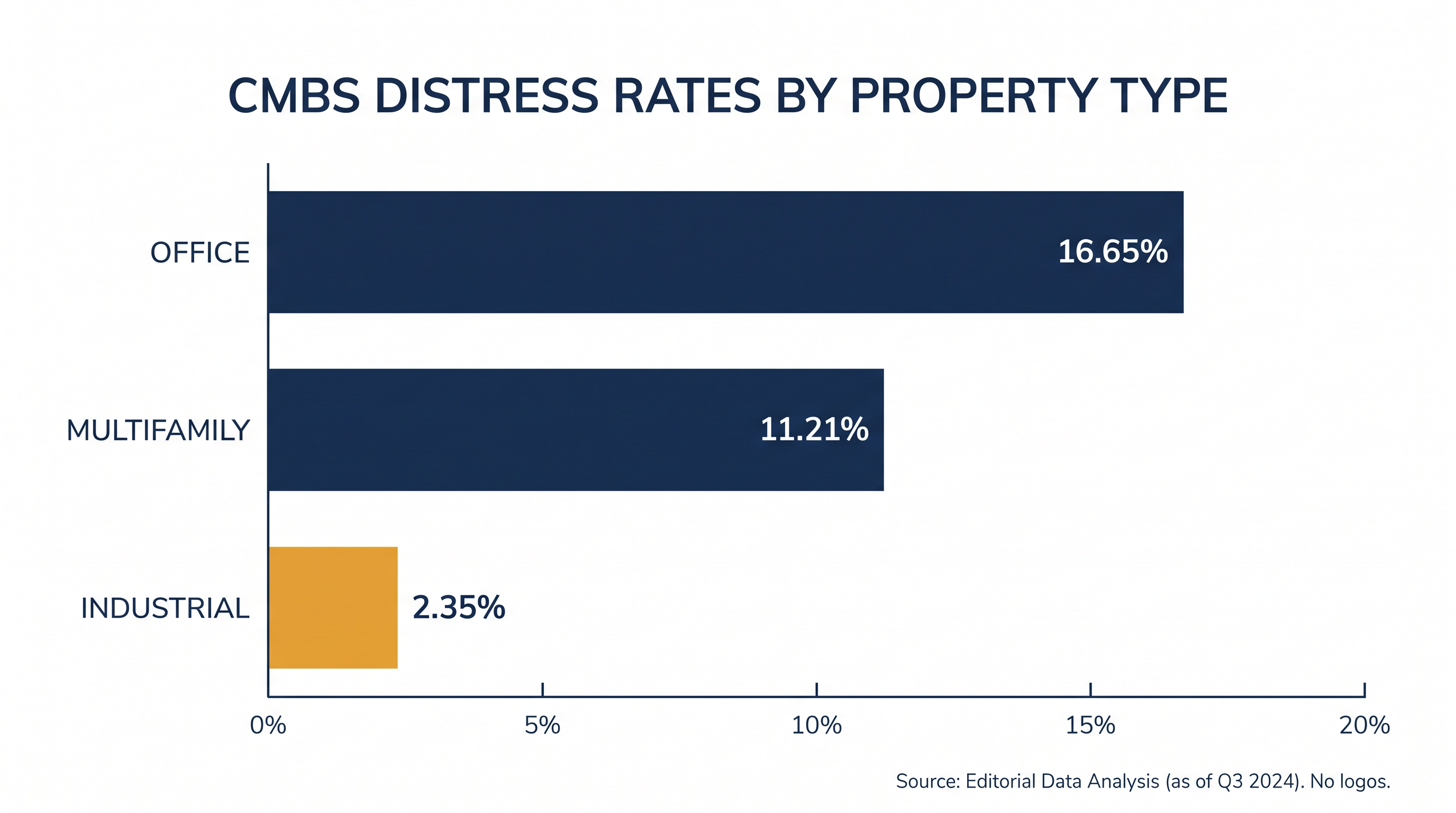 CMBS DISTRESS RATES BY PROPERTY TYPE

OFFICE
16.65%

MULTIFAMILY
11.21%

INDUSTRIAL
2.35%

0%
5%
10%
15%
20%

Source: Editorial Data Analysis (as of Q3 2024). No logos.