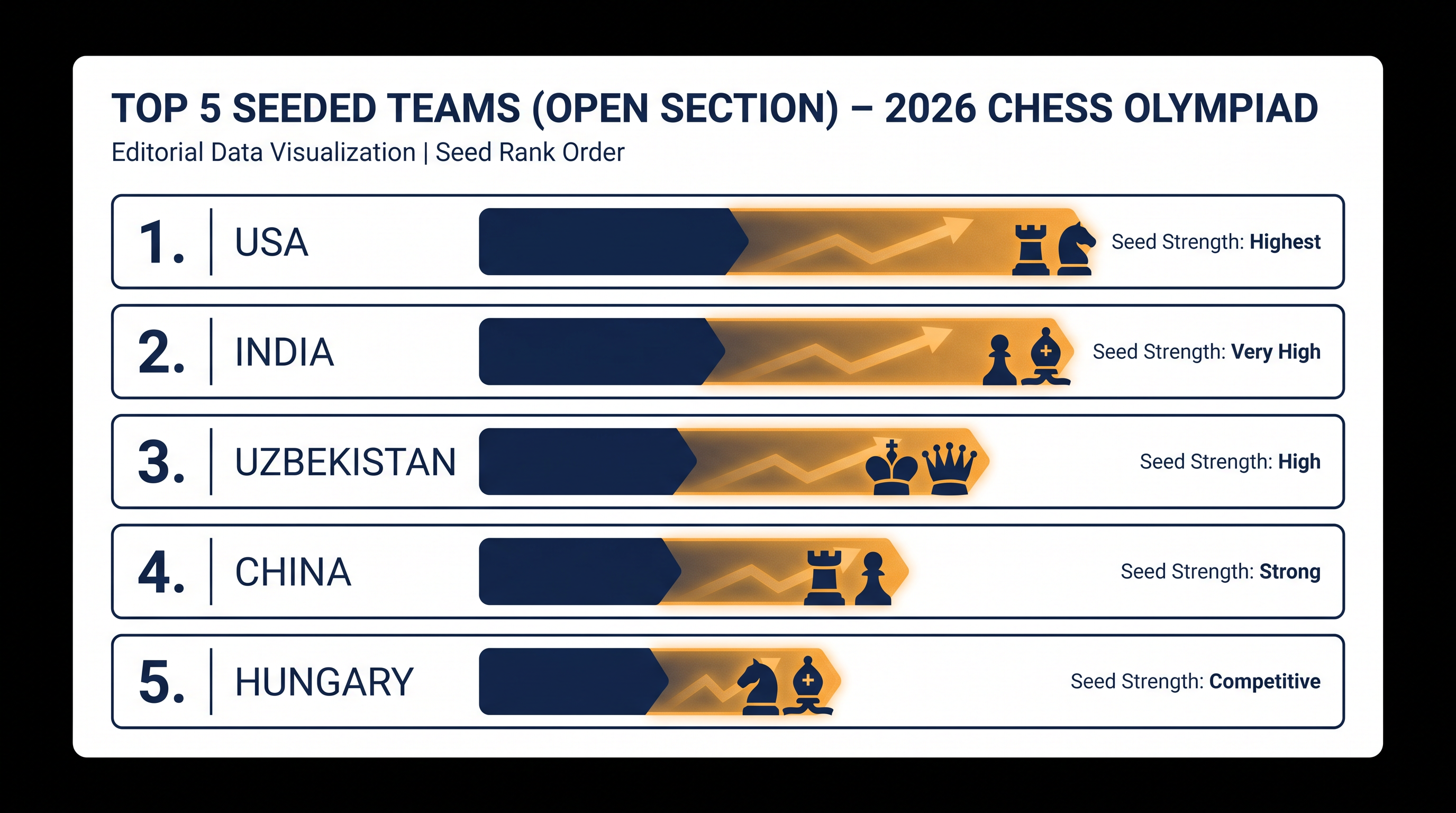 TOP 5 SEEDED TEAMS (OPEN SECTION) – 2026 CHESS OLYMPIAD
Editorial Data Visualization | Seed Rank Order

1. USA Seed Strength: Highest

2. INDIA Seed Strength: Very High

3. UZBEKISTAN Seed Strength: High

4. CHINA Seed Strength: Strong

5. HUNGARY Seed Strength: Competitive