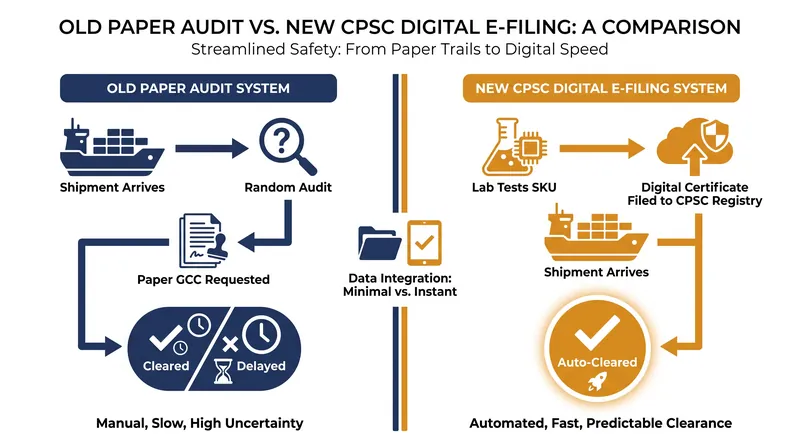 OLD PAPER AUDIT VS. NEW CPSC DIGITAL E-FILING: A COMPARISON

Streamlined Safety: From Paper Trails to Digital Speed

OLD PAPER AUDIT SYSTEM

Shipment Arrives

Random Audit

Paper GCC Requested

Cleared

Delayed

Manual, Slow, High Uncertainty

Data Integration: Minimal vs. Instant

NEW CPSC DIGITAL E-FILING SYSTEM

Lab Tests SKU

Digital Certificate Filed to CPSC Registry

Shipment Arrives

Auto-Cleared

Automated, Fast, Predictable Clearance