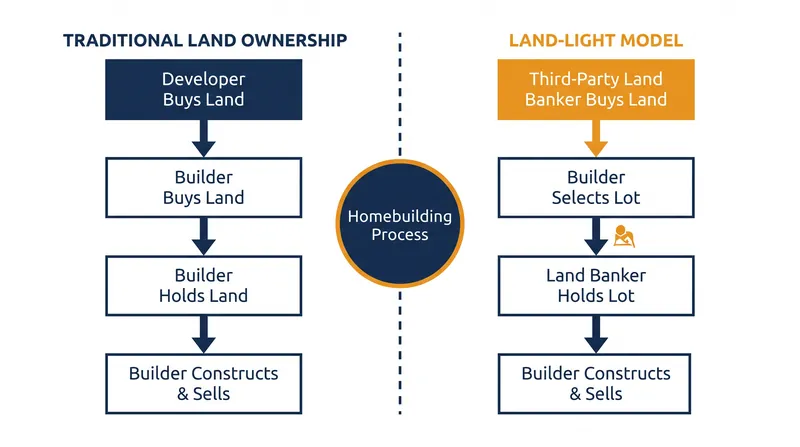 TRADITIONAL LAND OWNERSHIP

Developer Buys Land

Builder Buys Land

Builder Holds Land

Builder Constructs & Sells

Homebuilding Process

LAND-LIGHT MODEL

Third-Party Land Banker Buys Land

Builder Selects Lot

Land Banker Holds Lot

Builder Constructs & Sells