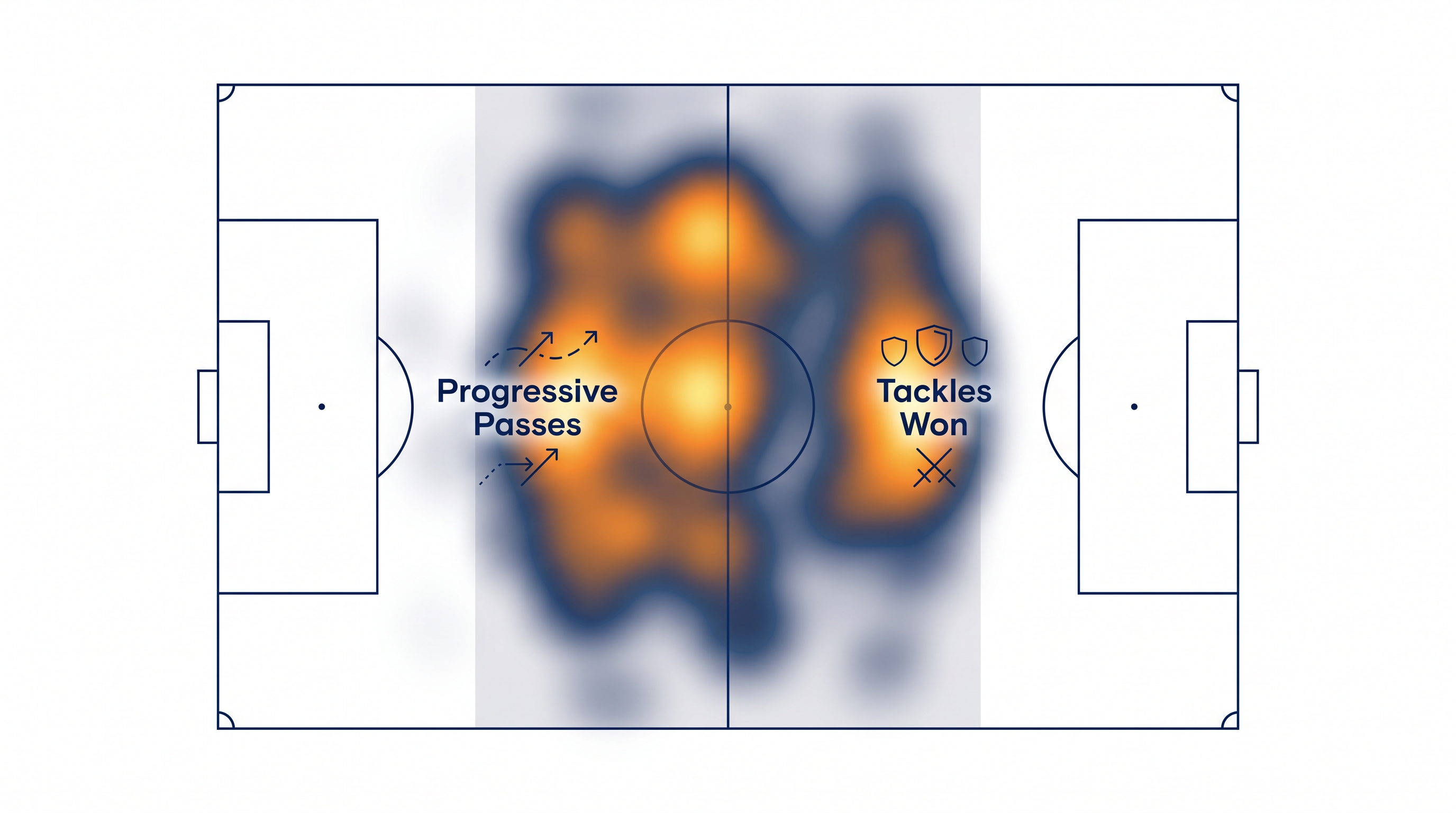 Progressive Passes

Tackles Won