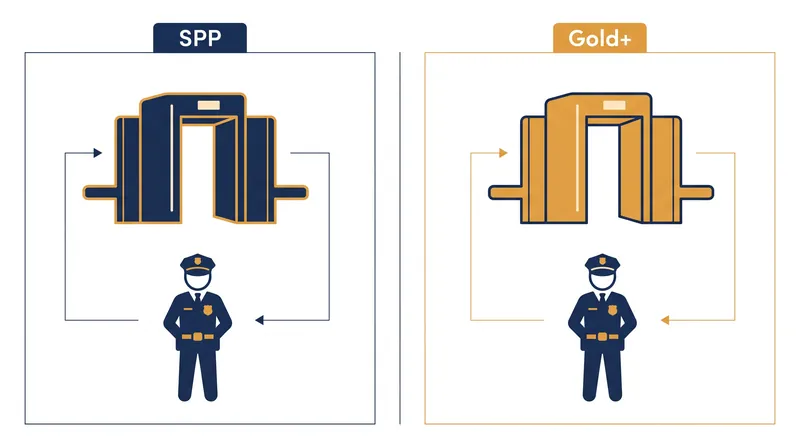 SPP

Gold+