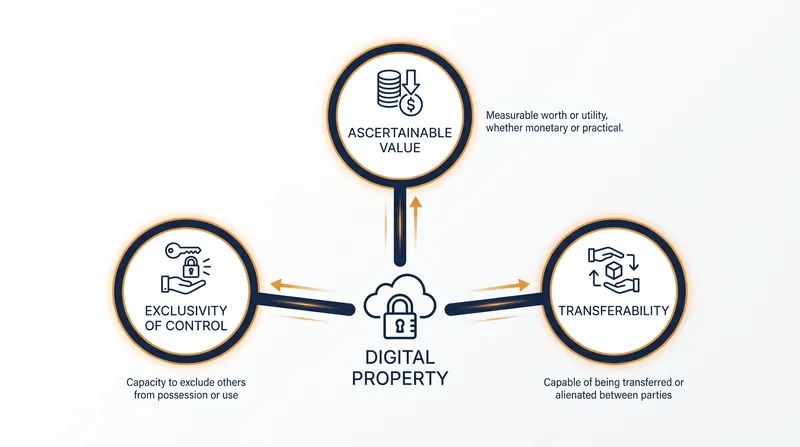 ASCERTAINABLE VALUE

Measurable worth or utility, whether monetary or practical.

EXCLUSIVITY OF CONTROL

Capacity to exclude others from possession or use

DIGITAL PROPERTY

TRANSFERABILITY

Capable of being transferred or alienated between parties