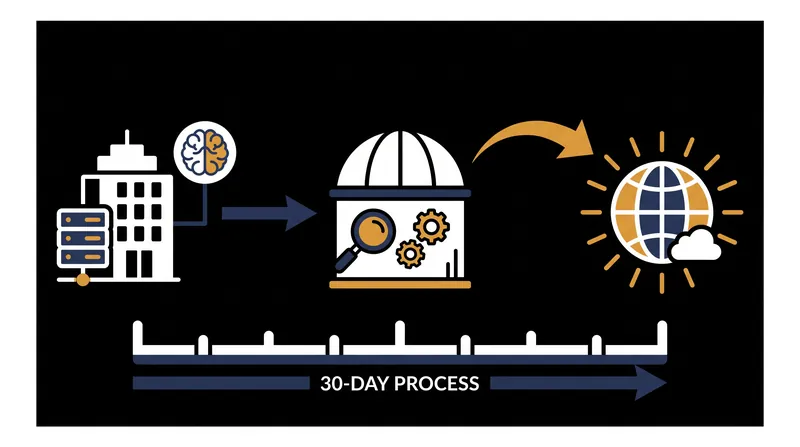 30-DAY PROCESS