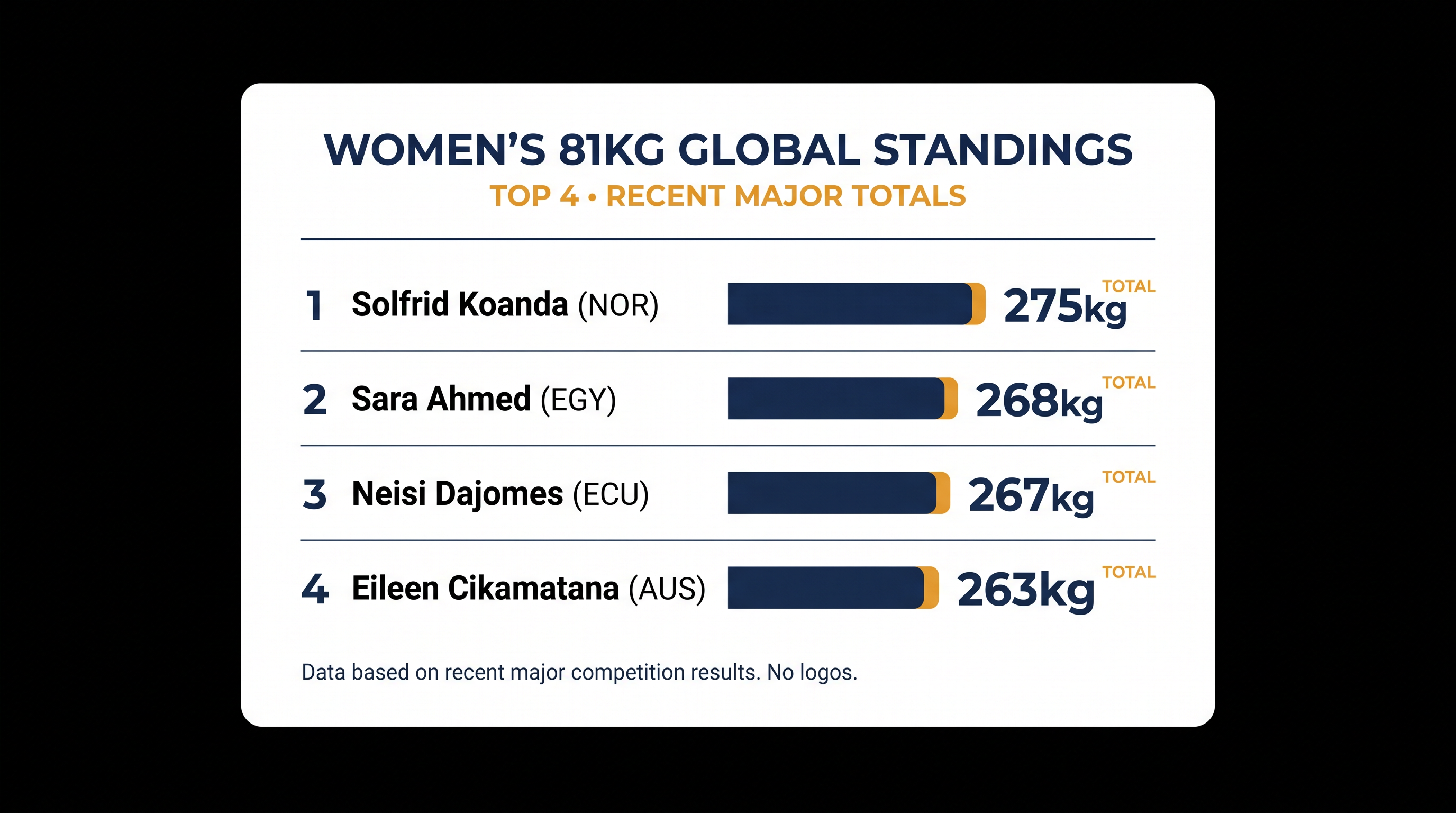 WOMEN'S 81KG GLOBAL STANDINGS
TOP 4 • RECENT MAJOR TOTALS

1 Solfrid Koanda (NOR) 275kg TOTAL

2 Sara Ahmed (EGY) 268kg TOTAL

3 Neisi Dajomes (ECU) 267kg TOTAL

4 Eileen Cikamatana (AUS) 263kg TOTAL

Data based on recent major competition results. No logos.