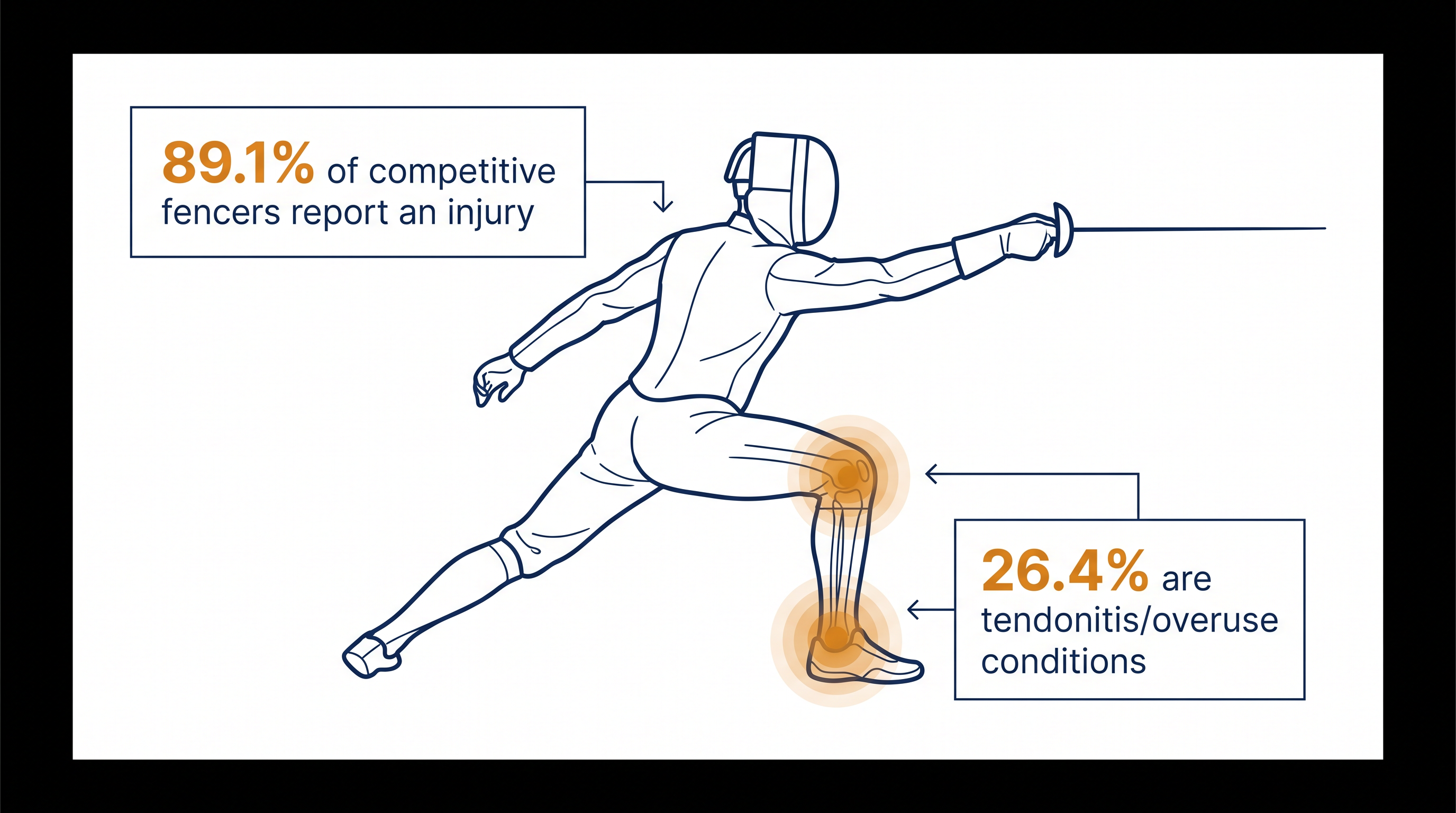 89.1% of competitive fencers report an injury

26.4% are tendonitis/overuse conditions