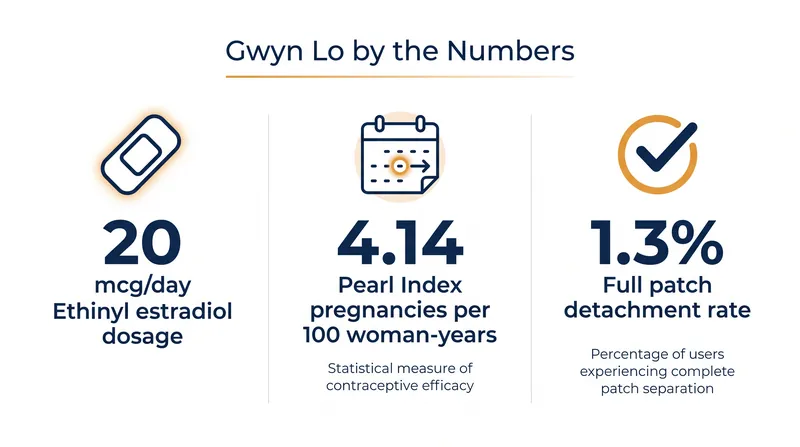 Gwyn Lo by the Numbers

20
mcg/day
Ethinyl estradiol dosage

4.14
Pearl Index pregnancies per 100 woman-years

Statistical measure of contraceptive efficacy

1.3%
Full patch detachment rate

Percentage of users experiencing complete patch separation