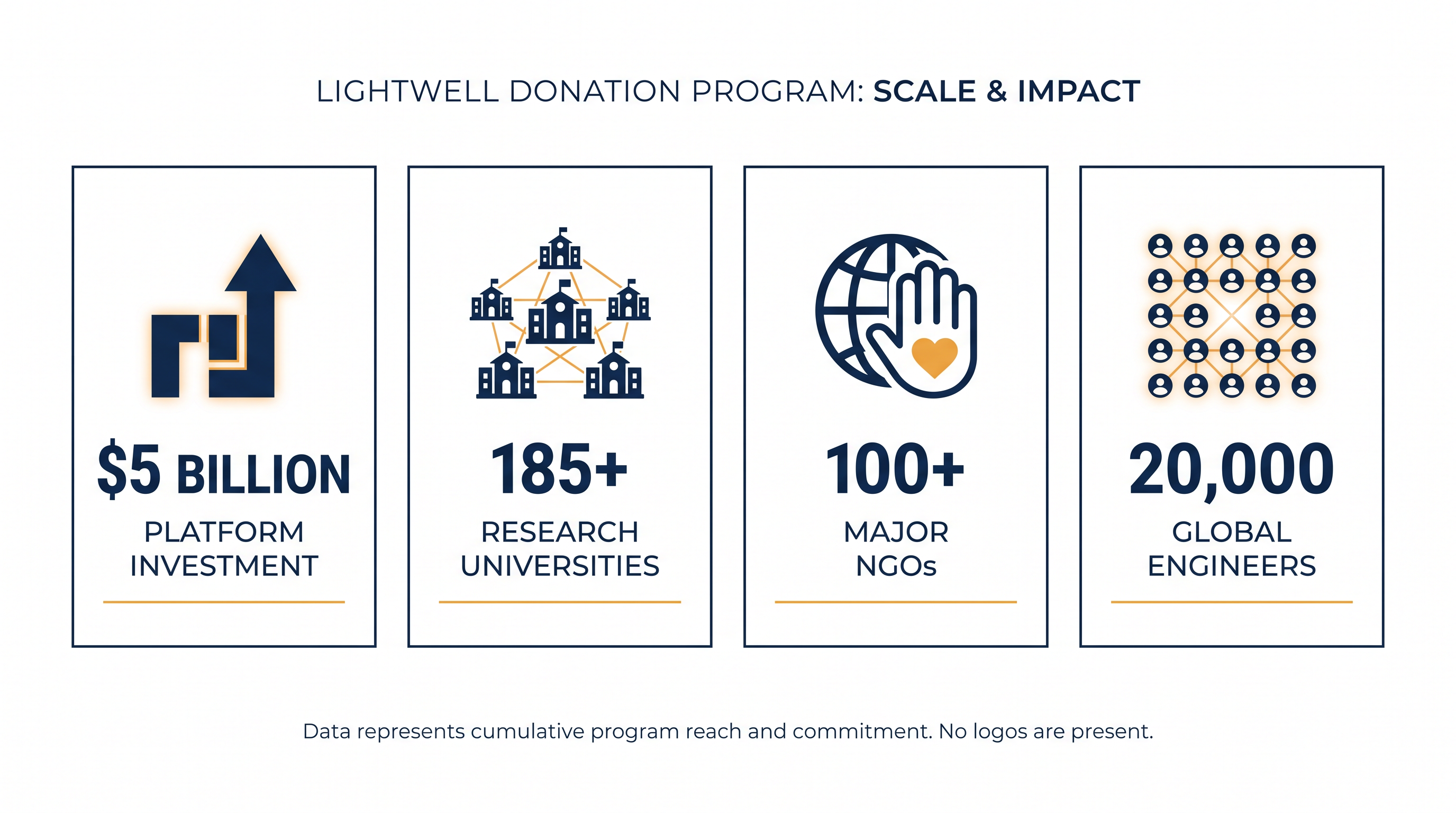 LIGHTWELL DONATION PROGRAM: SCALE & IMPACT

$5 BILLION
PLATFORM INVESTMENT

185+
RESEARCH UNIVERSITIES

100+
MAJOR NGOs

20,000
GLOBAL ENGINEERS

Data represents cumulative program reach and commitment. No logos are present.