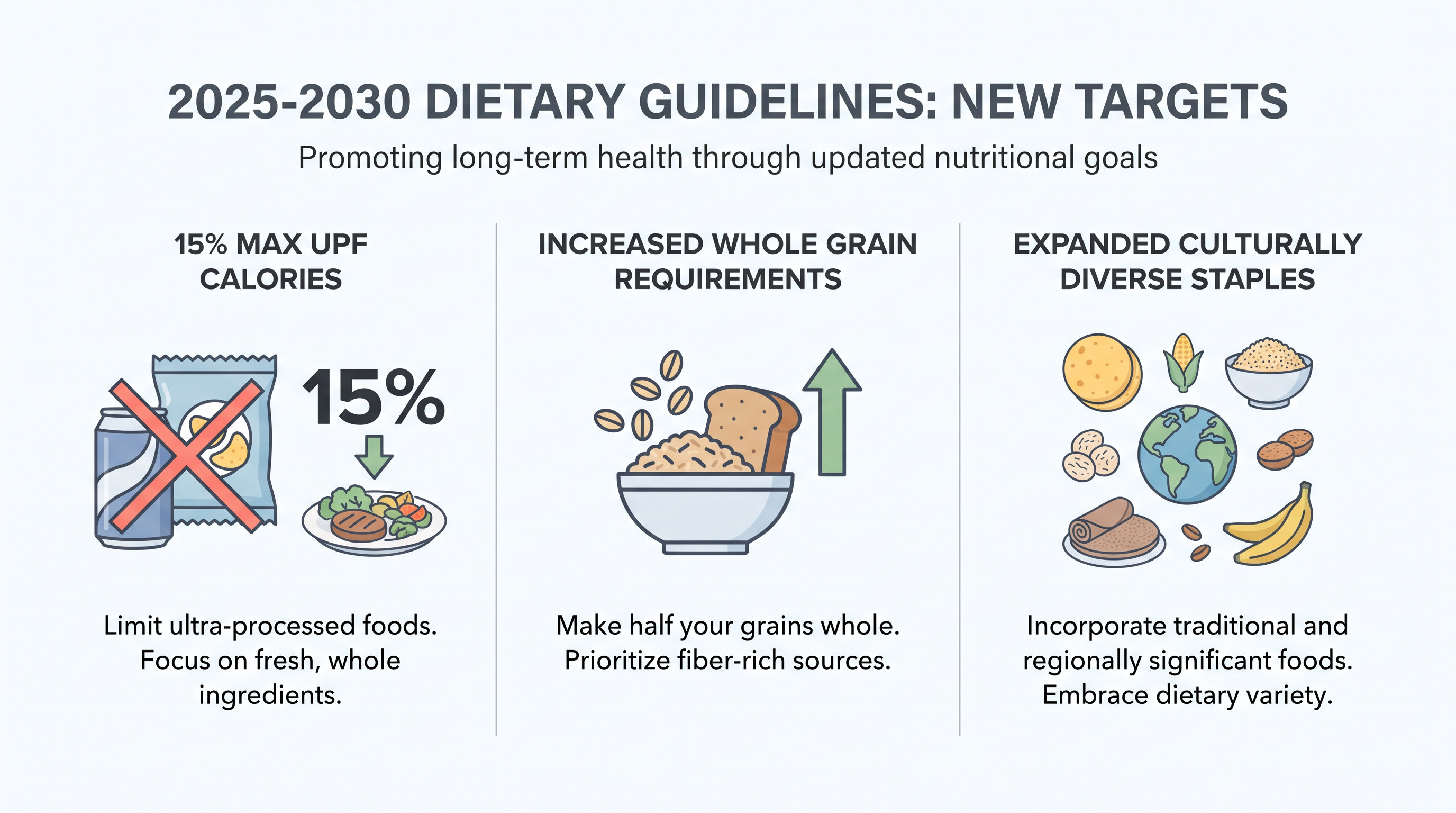 2025-2030 DIETARY GUIDELINES: NEW TARGETS

Promoting long-term health through updated nutritional goals

15% MAX UPF CALORIES

15%

Limit ultra-processed foods. Focus on fresh, whole ingredients.

INCREASED WHOLE GRAIN REQUIREMENTS

Make half your grains whole. Prioritize fiber-rich sources.

EXPANDED CULTURALLY DIVERSE STAPLES

Incorporate traditional and regionally significant foods. Embrace dietary variety.