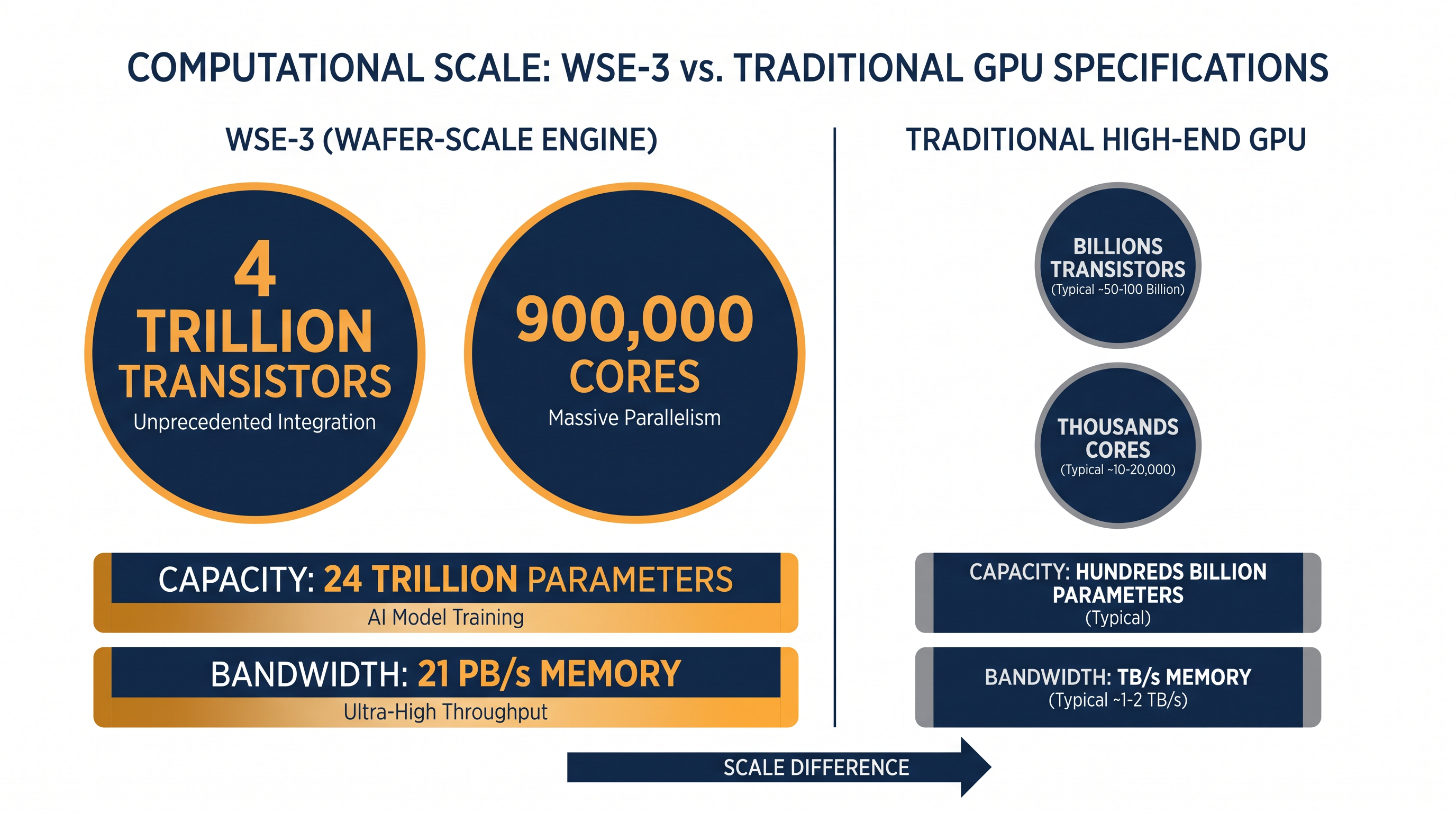 COMPUTATIONAL SCALE: WSE-3 vs. TRADITIONAL GPU SPECIFICATIONS

WSE-3 (WAFER-SCALE ENGINE)

4 TRILLION TRANSISTORS
Unprecedented Integration

900,000 CORES
Massive Parallelism

CAPACITY: 24 TRILLION PARAMETERS
AI Model Training

BANDWIDTH: 21 PB/s MEMORY
Ultra-High Throughput

TRADITIONAL HIGH-END GPU

BILLIONS TRANSISTORS
(Typical ~50-100 Billion)

THOUSANDS CORES
(Typical ~10-20,000)

CAPACITY: HUNDREDS BILLION PARAMETERS
(Typical)

BANDWIDTH: TB/s MEMORY
(Typical ~1-2 TB/s)

SCALE DIFFERENCE