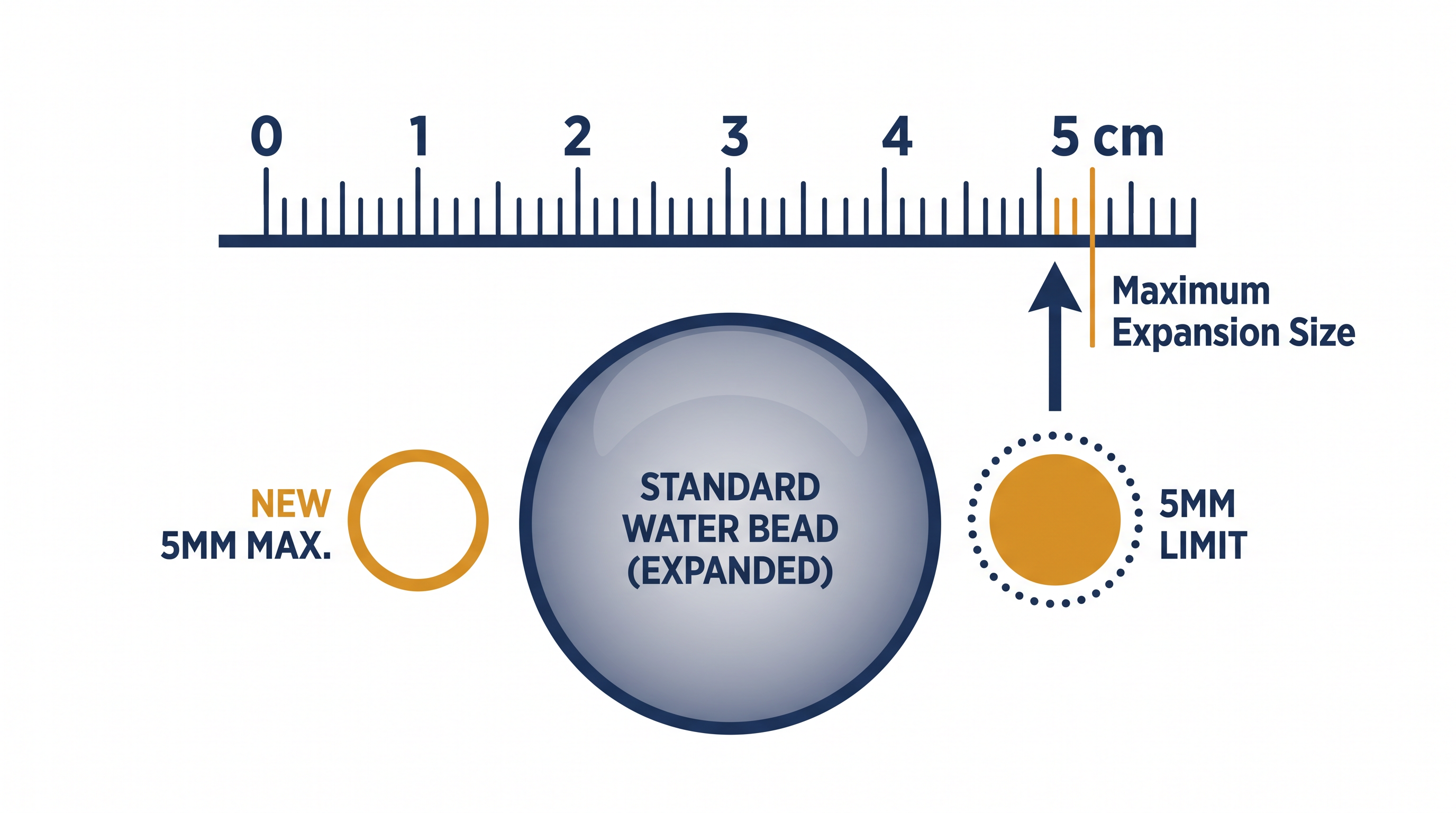 0 1 2 3 4 5 cm

Maximum Expansion Size

NEW
5MM MAX.

STANDARD WATER BEAD (EXPANDED)

5MM LIMIT